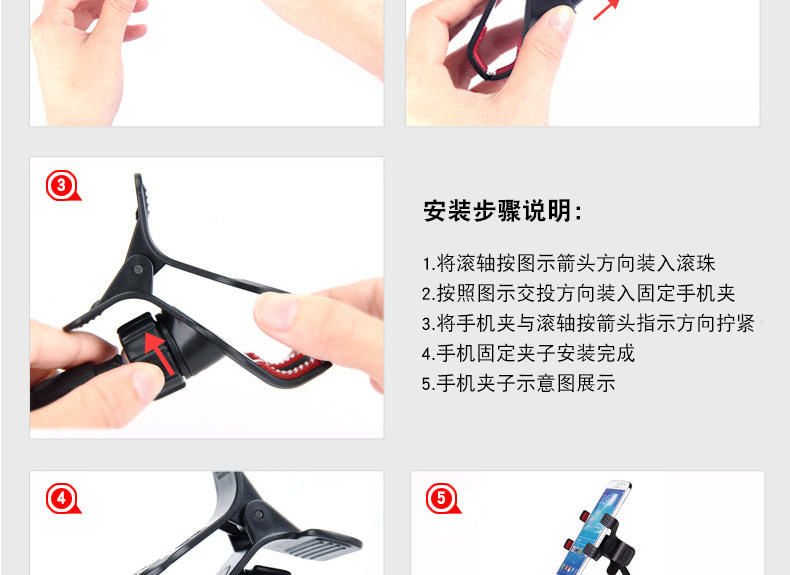 3

安装步骤说明:

1.将滚轴按图示箭头方向装入滚珠
2.按照图示交投方向装入固定手机夹
3.将手机夹与滚轴按箭头指示方向拧紧
4.手机固定夹子安装完成
5.手机夹子示意图展示

4

5