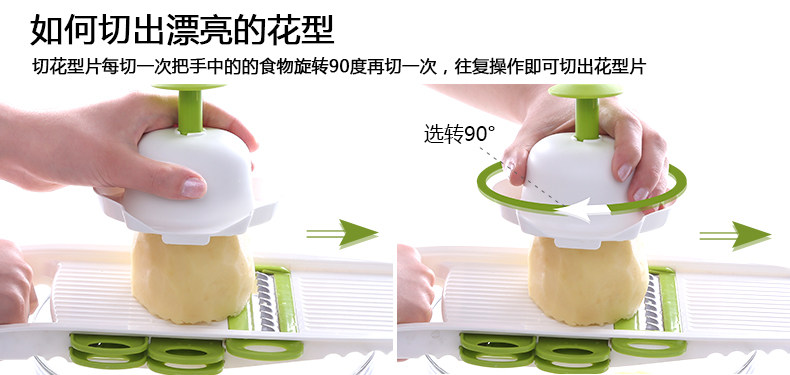 如何切出漂亮的花型

切花型片每切一次把手中的的食物旋转90度再切一次，往复操作即可切出花型片

选转90°