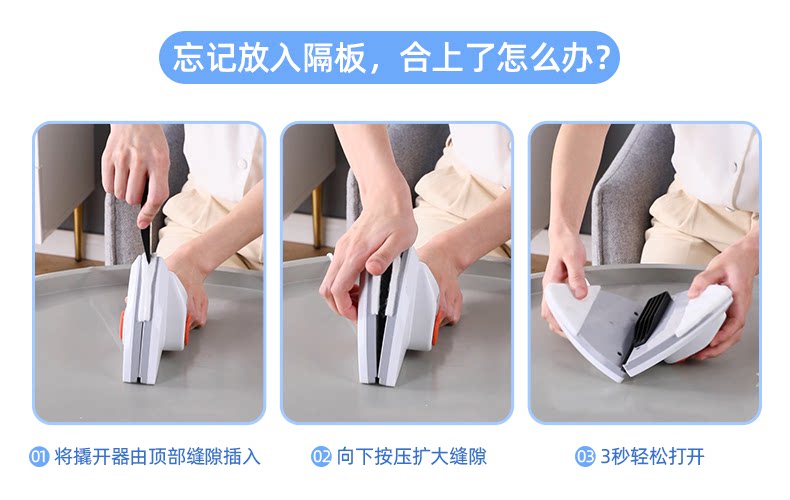 忘记放入隔板，合上了怎么办？

01 将撬开器由顶部缝隙插入

02 向下按压扩大缝隙

03 3秒轻松打开