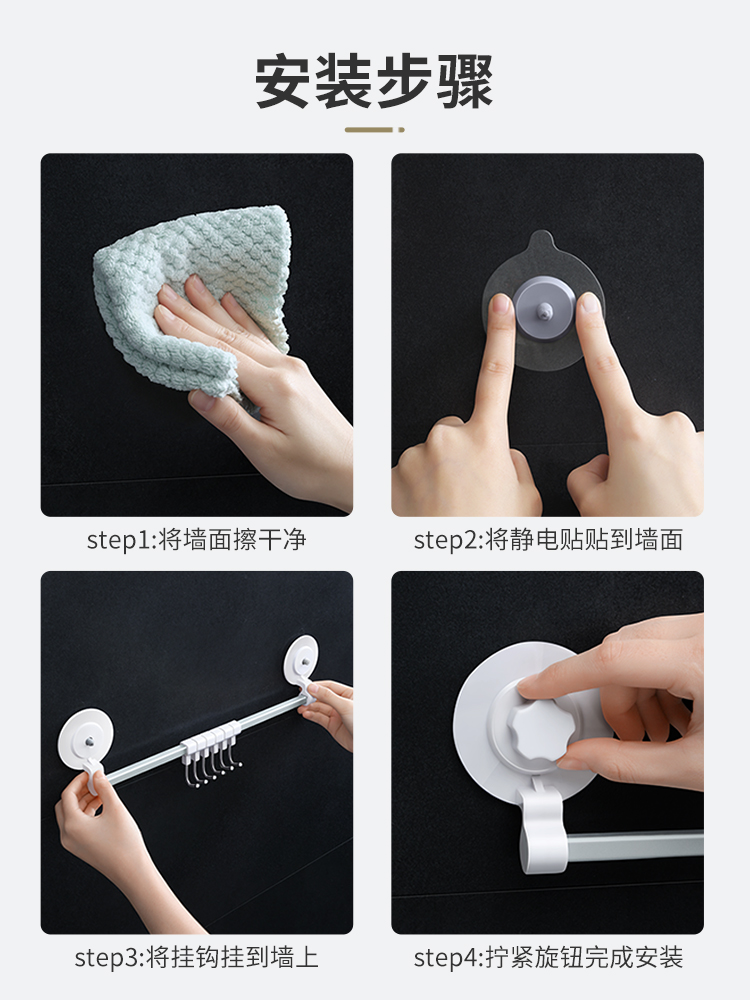 安装步骤

step1:将墙面擦干净

step2:将静电贴贴到墙面

step3:将挂钩挂到墙上

step4:拧紧旋钮完成安装