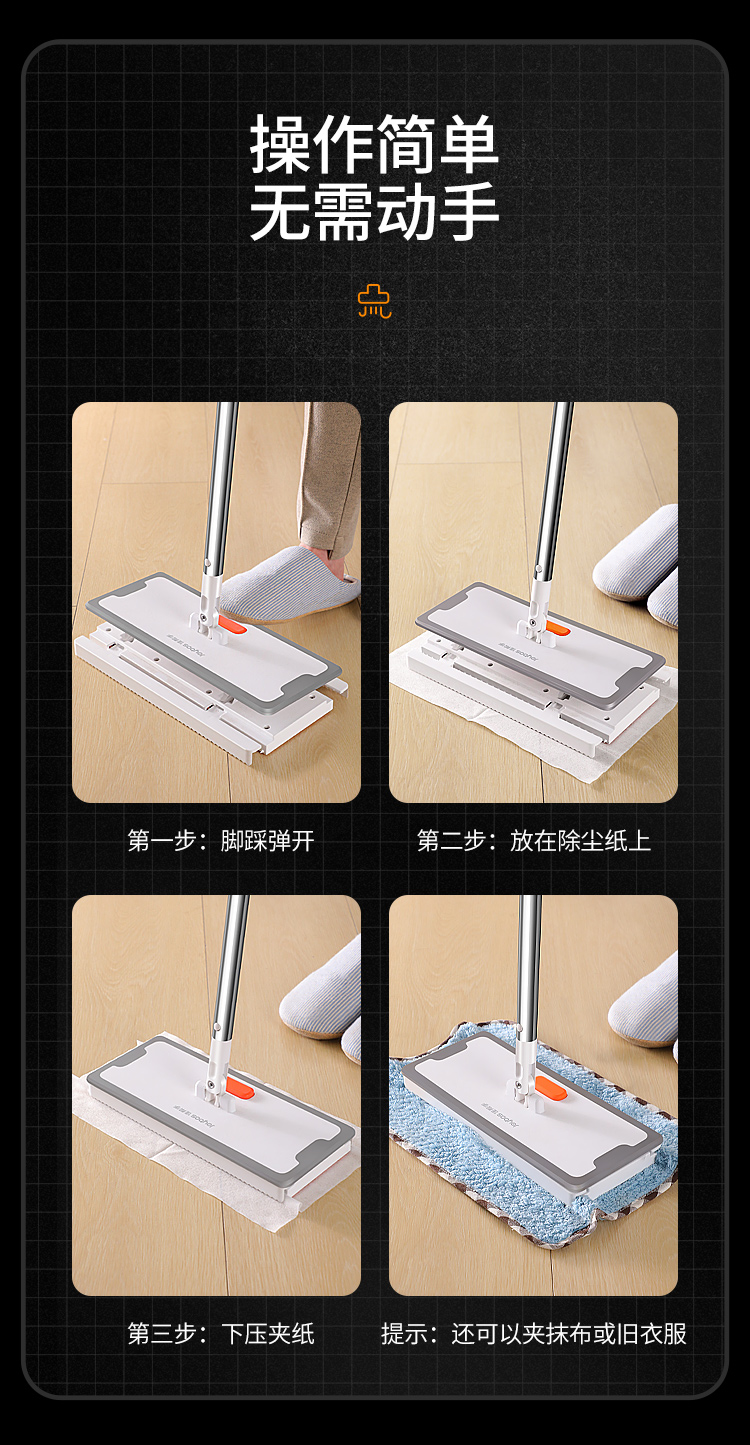 操作简单
无需动手

第一步：脚踩弹开

第二步：放在除尘纸上

第三步：下压夹纸

提示：还可以夹抹布或旧衣服