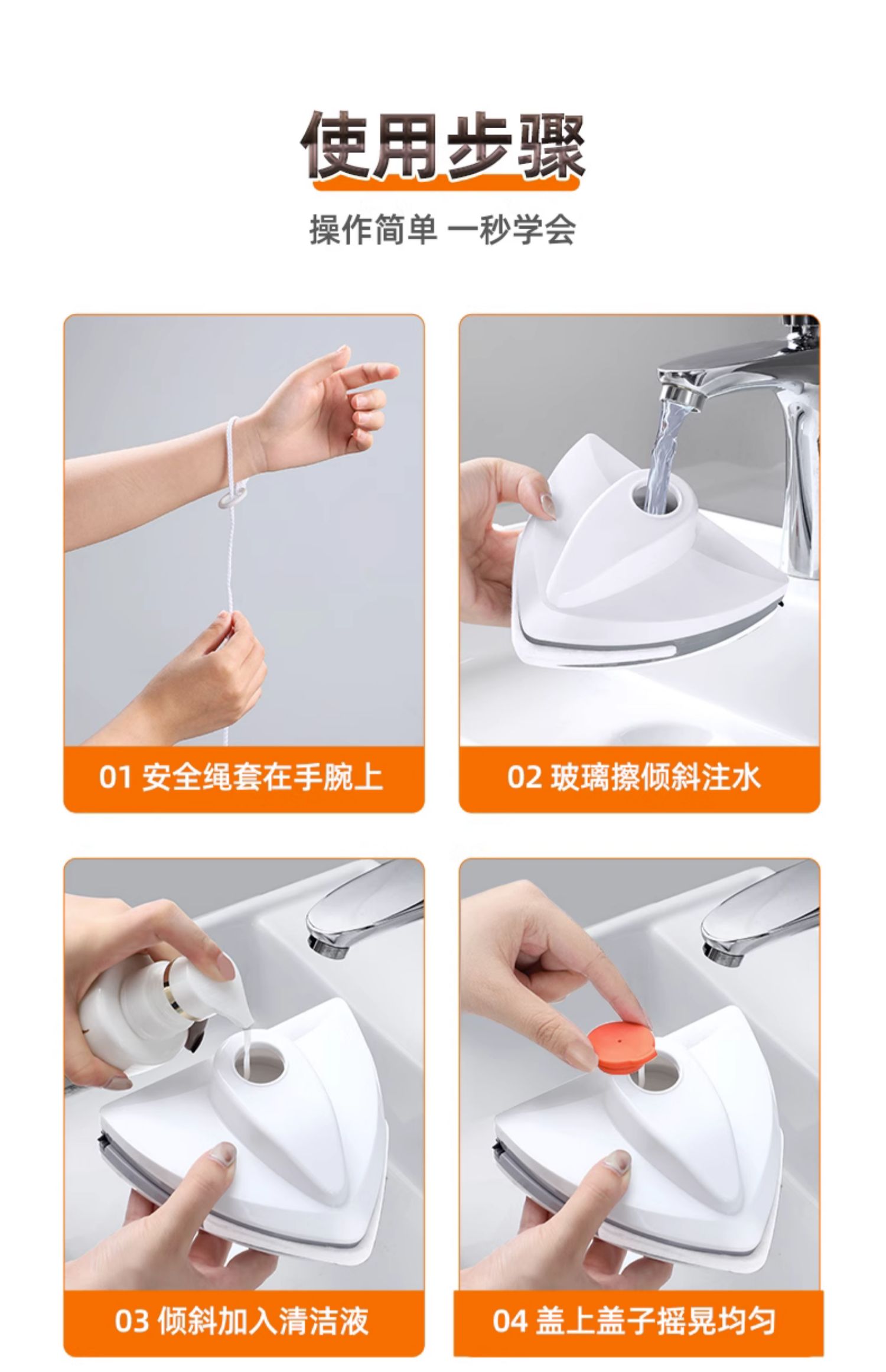 使用步骤

操作简单 一秒学会

01 安全绳套在手腕上

02 玻璃擦倾斜注水

03 倾斜加入清洁液

04 盖上盖子摇晃均匀