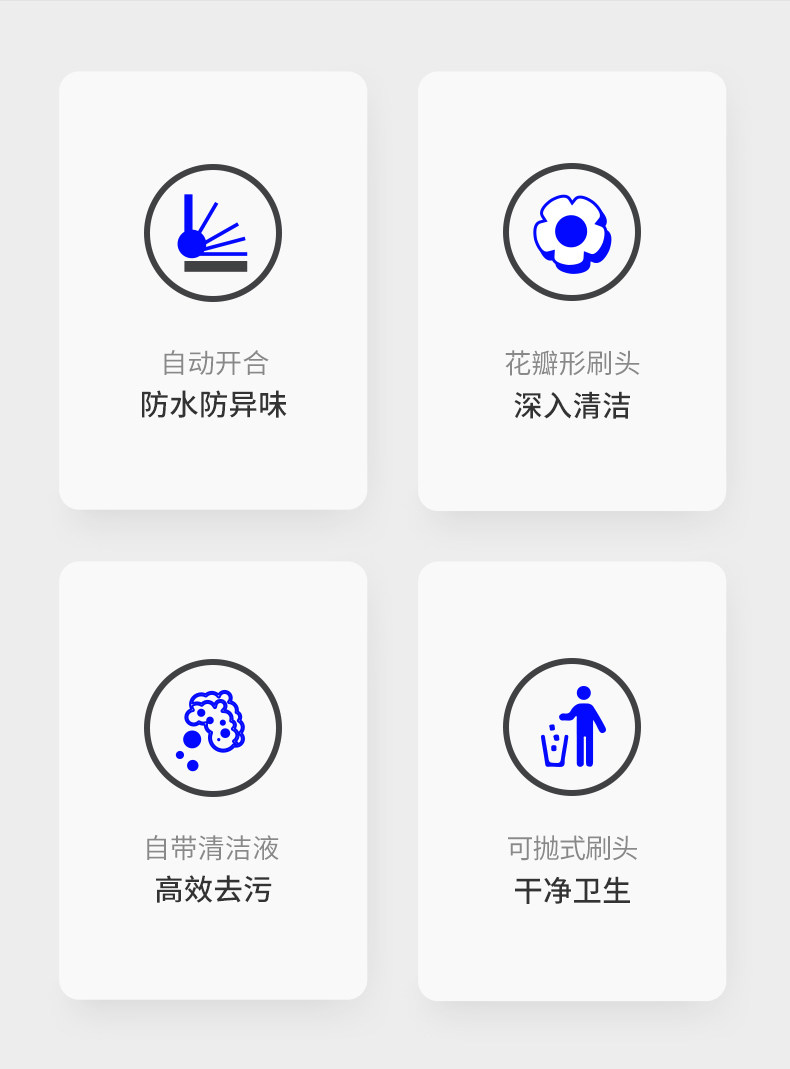 自动开合
防水防异味

花瓣形刷头
深入清洁

自带清洁液
高效去污

可抛式刷头
干净卫生