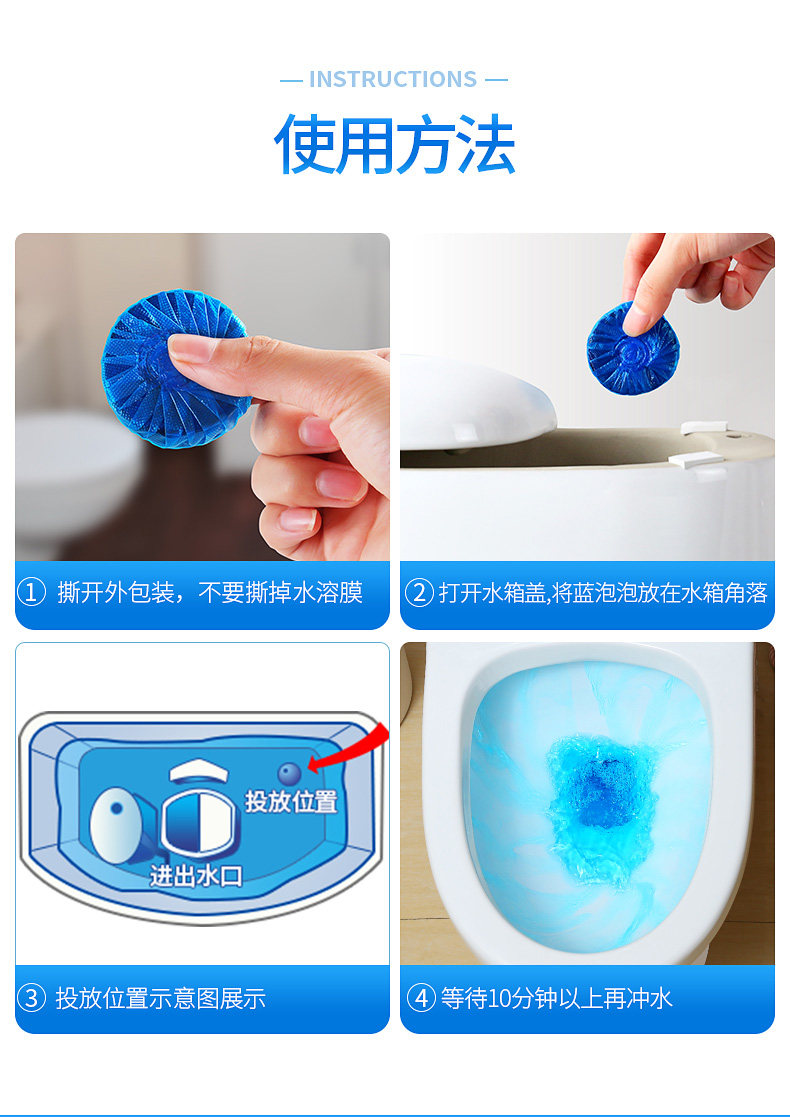 — INSTRUCTIONS —

使用方法

① 撕开外包装，不要撕掉水溶膜

② 打开水箱盖,将蓝泡泡放在水箱角落

投放位置

进出水口

③ 投放位置示意图展示

④ 等待10分钟以上再冲水