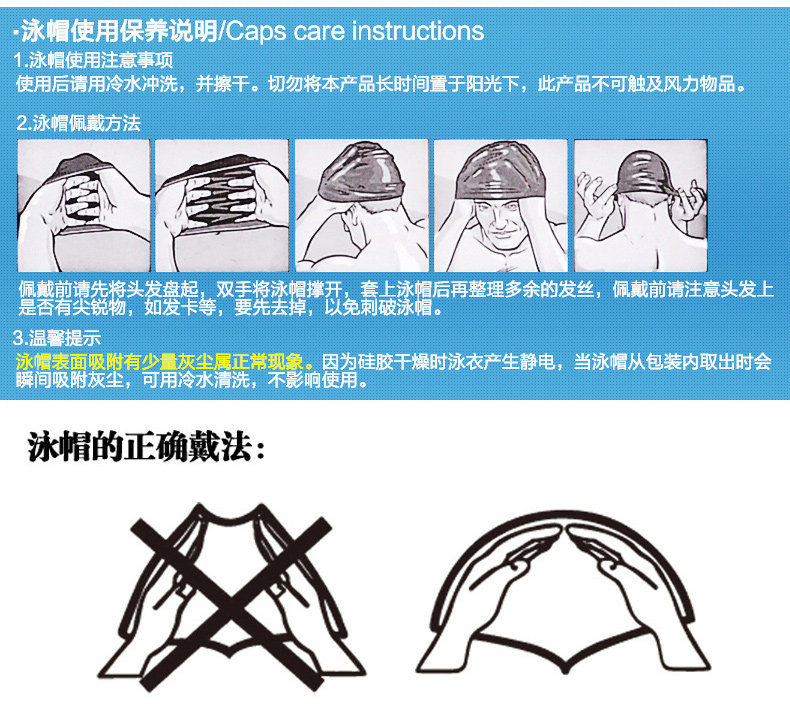 ·泳帽使用保养说明/Caps care instructions

1.泳帽使用注意事项

使用后请用冷水冲洗，并擦干。切勿将本产品长时间置于阳光下，此产品不可触及风力物品。

2.泳帽佩戴方法

佩戴前请先将头发盘起，双手将泳帽撑开，套上泳帽后再整理多余的发丝，佩戴前请注意头发上是否有尖锐物，如发卡等，要先去掉，以免刺破泳帽。

3.温馨提示

泳帽表面吸附有少量灰尘属正常现象。因为硅胶干燥时泳衣产生静电，当泳帽从包装内取出时会瞬间吸附灰尘，可用冷水清洗，不影响使用。

泳帽的正确戴法：