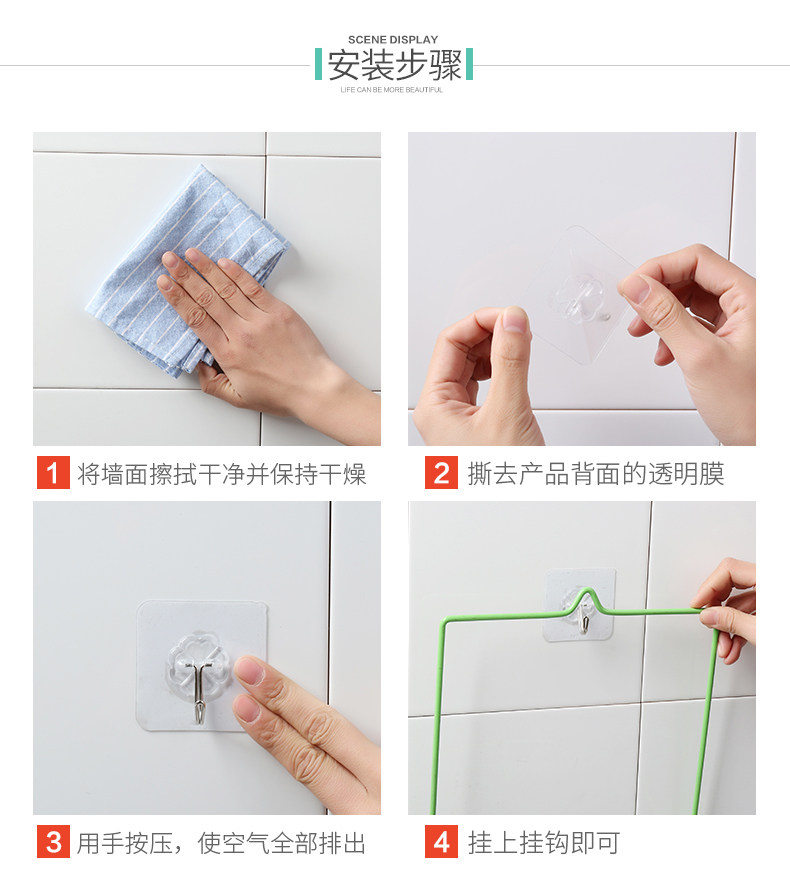 SCENE DISPLAY
安装步骤
LIFE CAN BE MORE BEAUTIFUL

1 将墙面擦拭干净并保持干燥

2 撕去产品背面的透明膜

3 用手按压，使空气全部排出

4 挂上挂钩即可