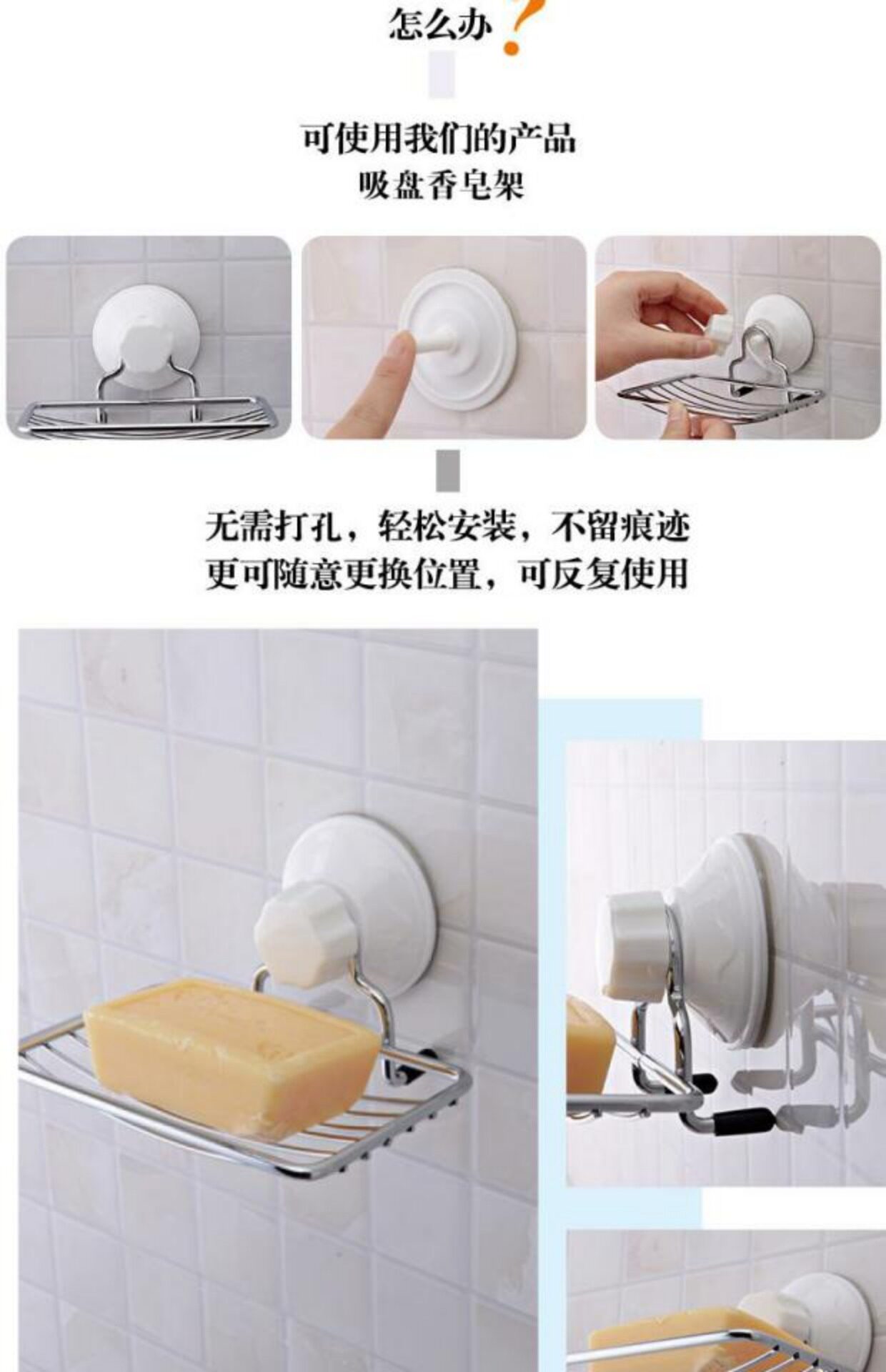 怎么办?

可使用我们的产品
吸盘香皂架

无需打孔，轻松安装，不留痕迹
更可随意更换位置，可反复使用