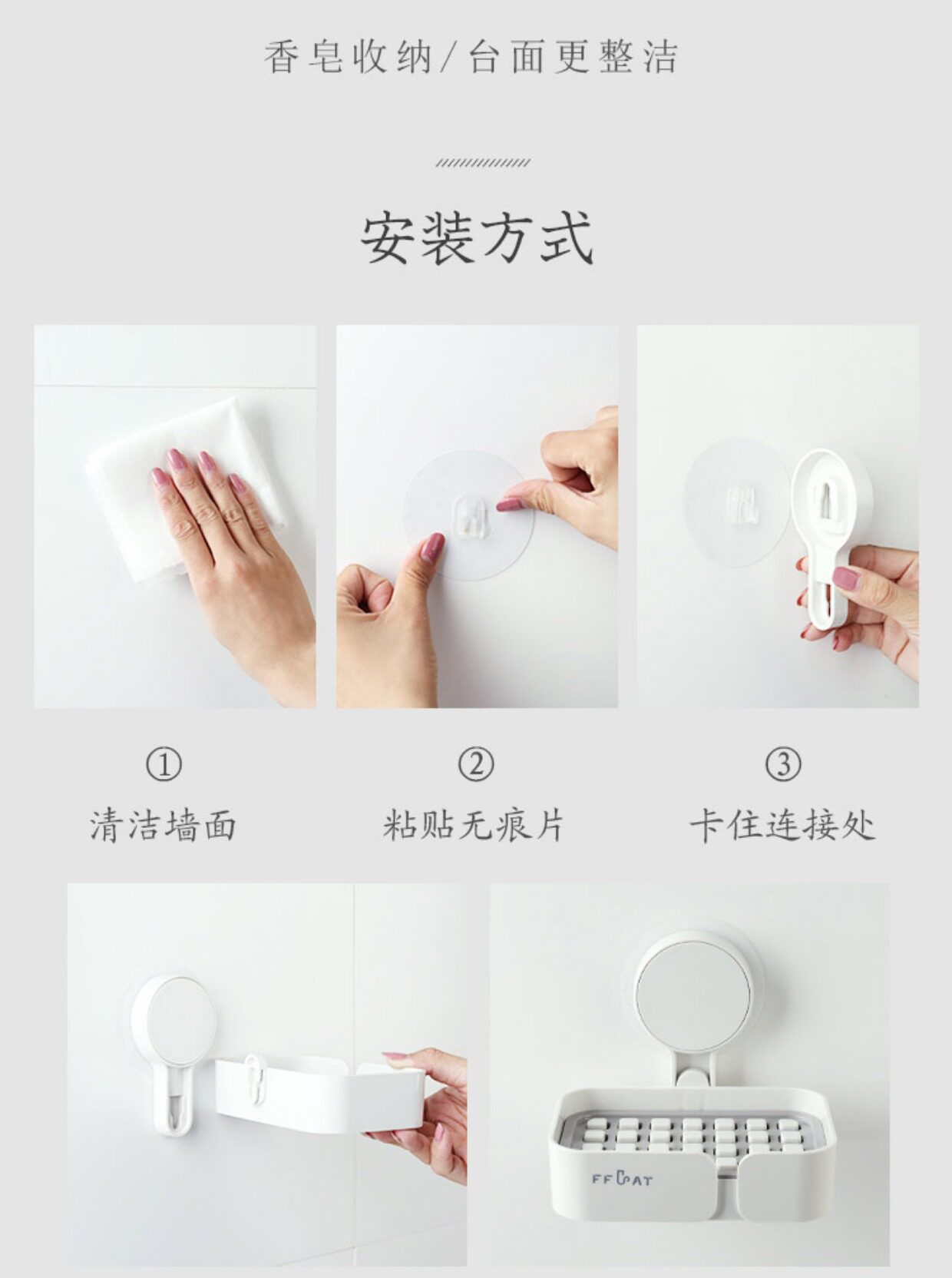 香皂收纳/台面更整洁

安装方式

①
清洁墙面

②
粘贴无痕片

③
卡住连接处

FFCAT