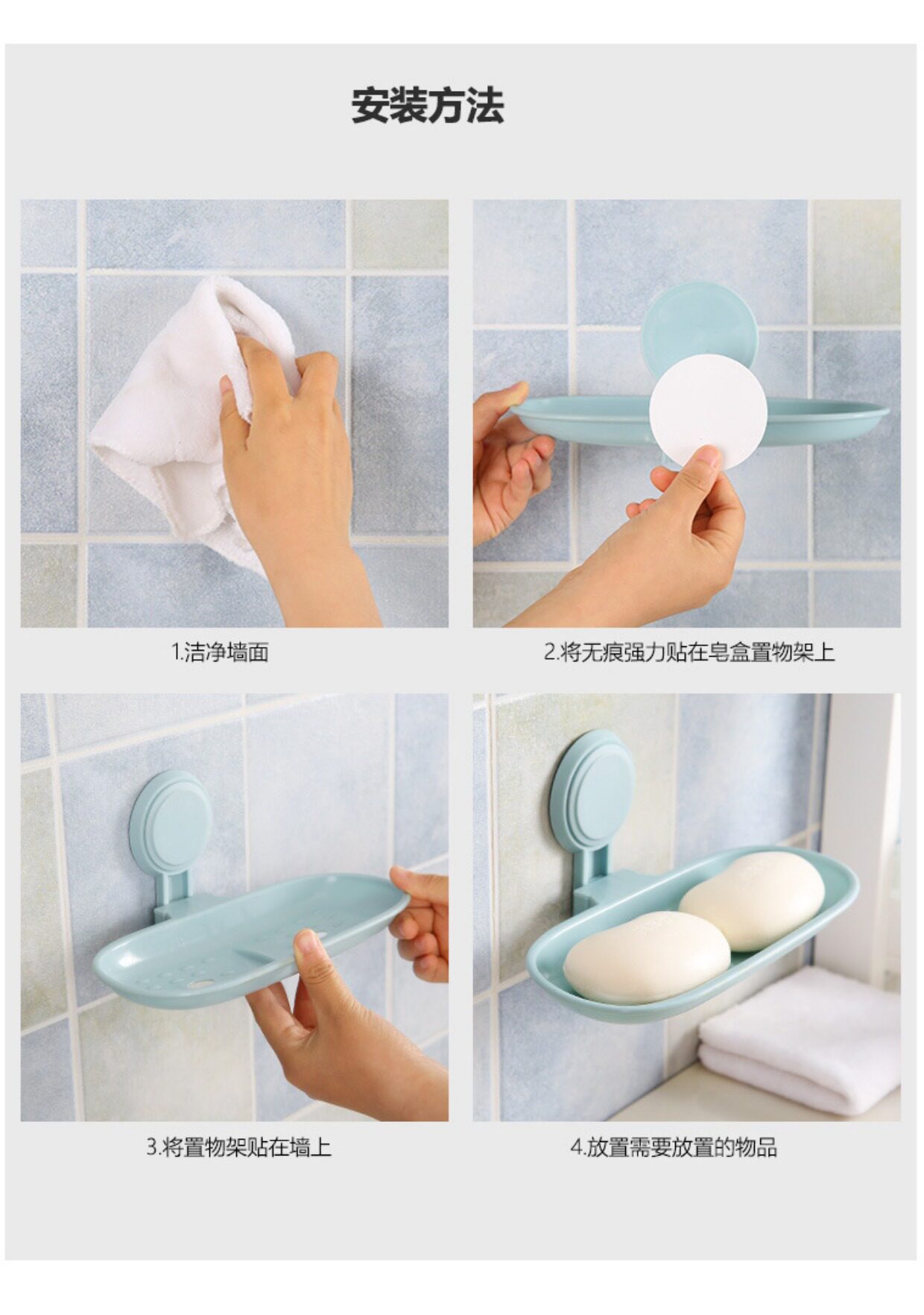 安装方法

1.洁净墙面

2.将无痕强力贴在皂盒置物架上

3.将置物架贴在墙上

4.放置需要放置的物品