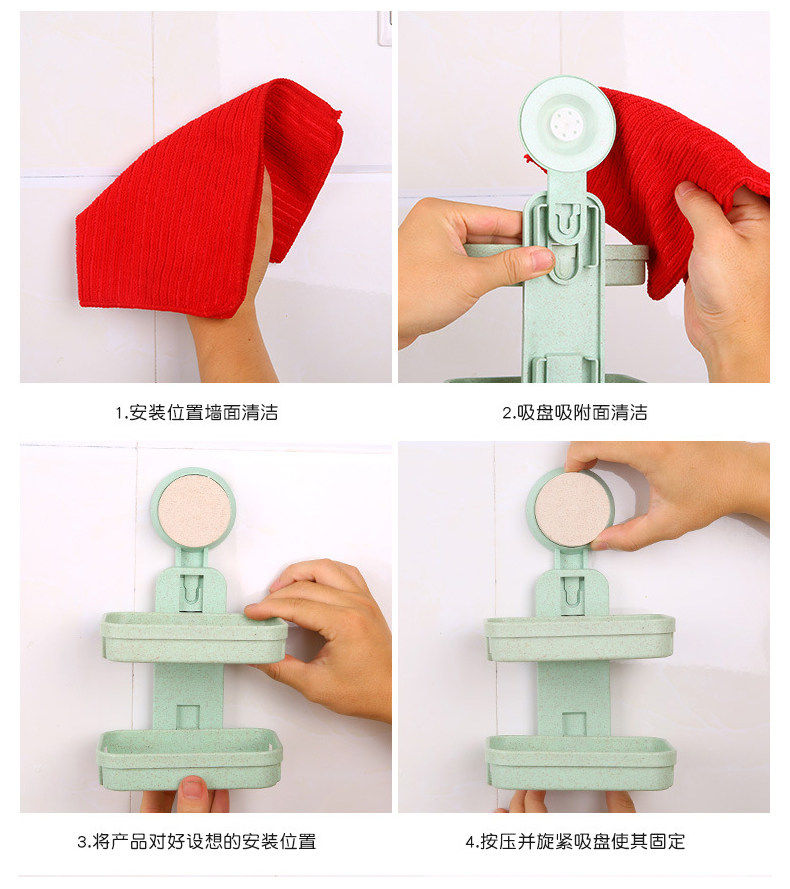 1.安装位置墙面清洁

2.吸盘吸附面清洁

3.将产品对好设想的安装位置

4.按压并旋紧吸盘使其固定