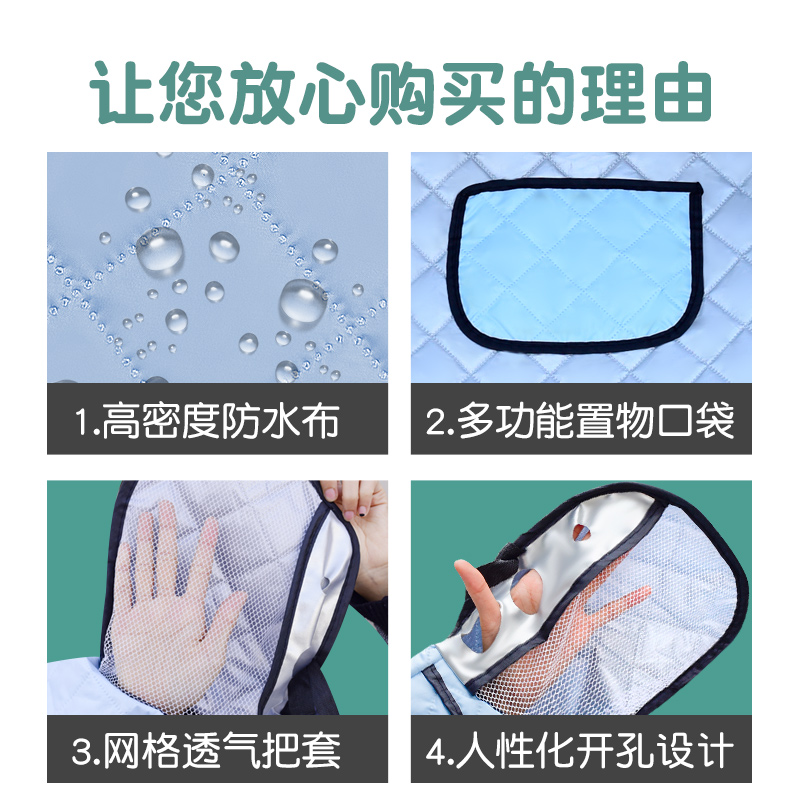 让您放心购买的理由

1.高密度防水布

2.多功能置物口袋

3.网格透气把套

4.人性化开孔设计