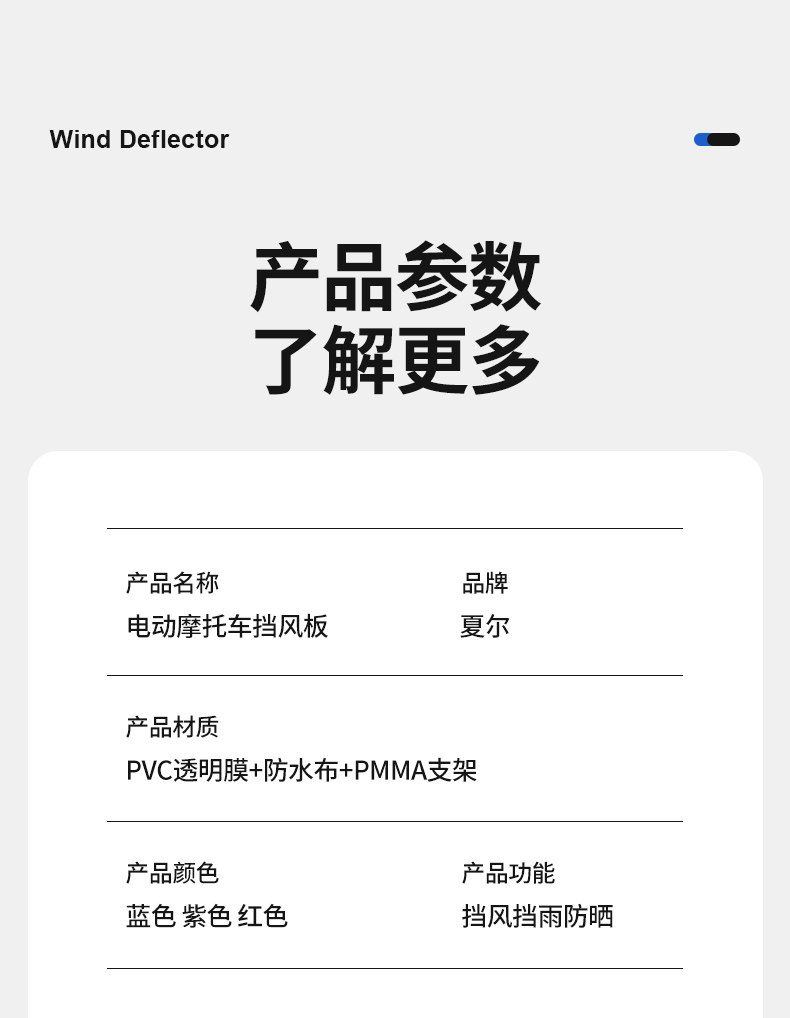 Wind Deflector

产品参数
了解更多

产品名称
电动摩托车挡风板

品牌
夏尔

产品材质
PVC透明膜+防水布+PMMA支架

产品颜色
蓝色 紫色 红色

产品功能
挡风挡雨防晒