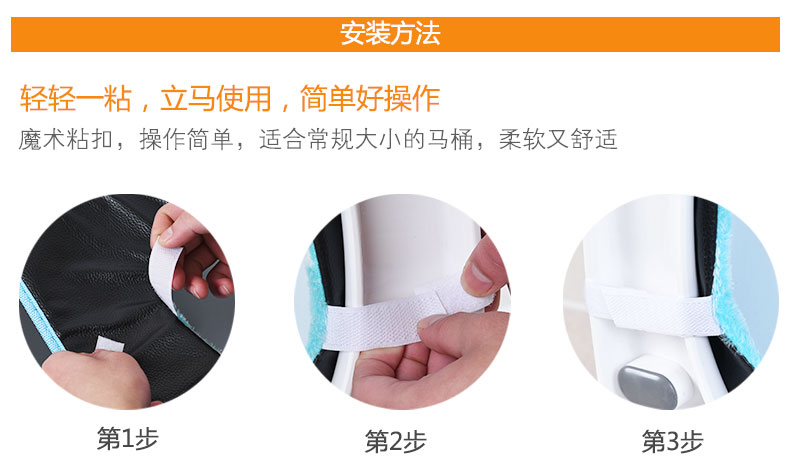 安装方法

轻轻一粘，立马使用，简单好操作

魔术粘扣，操作简单，适合常规大小的马桶，柔软又舒适

第1步

第2步

第3步