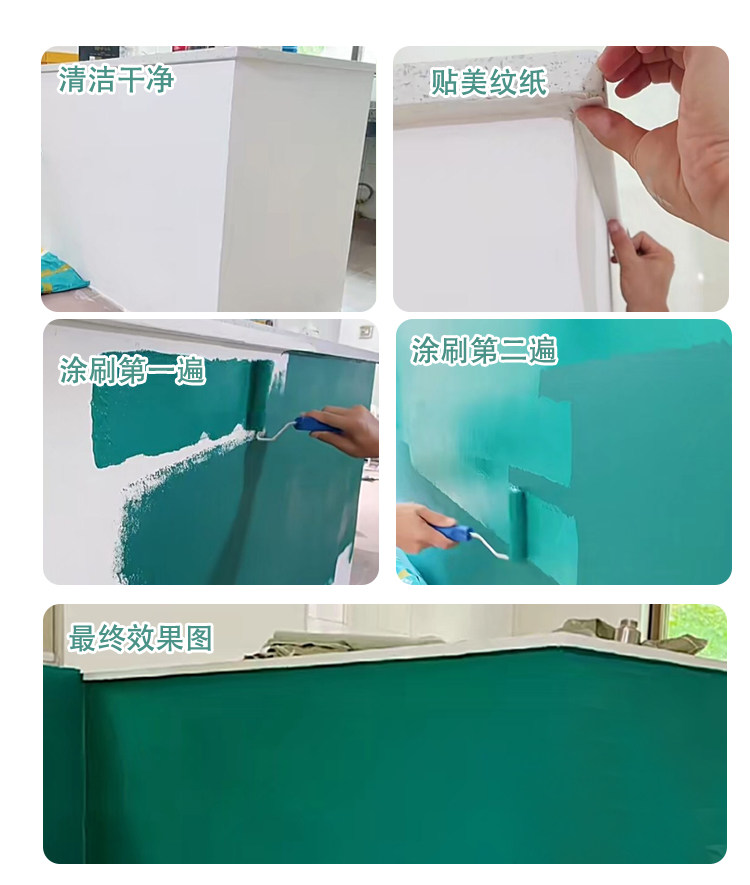 清洁干净

贴美纹纸

涂刷第一遍

涂刷第二遍

最终效果图