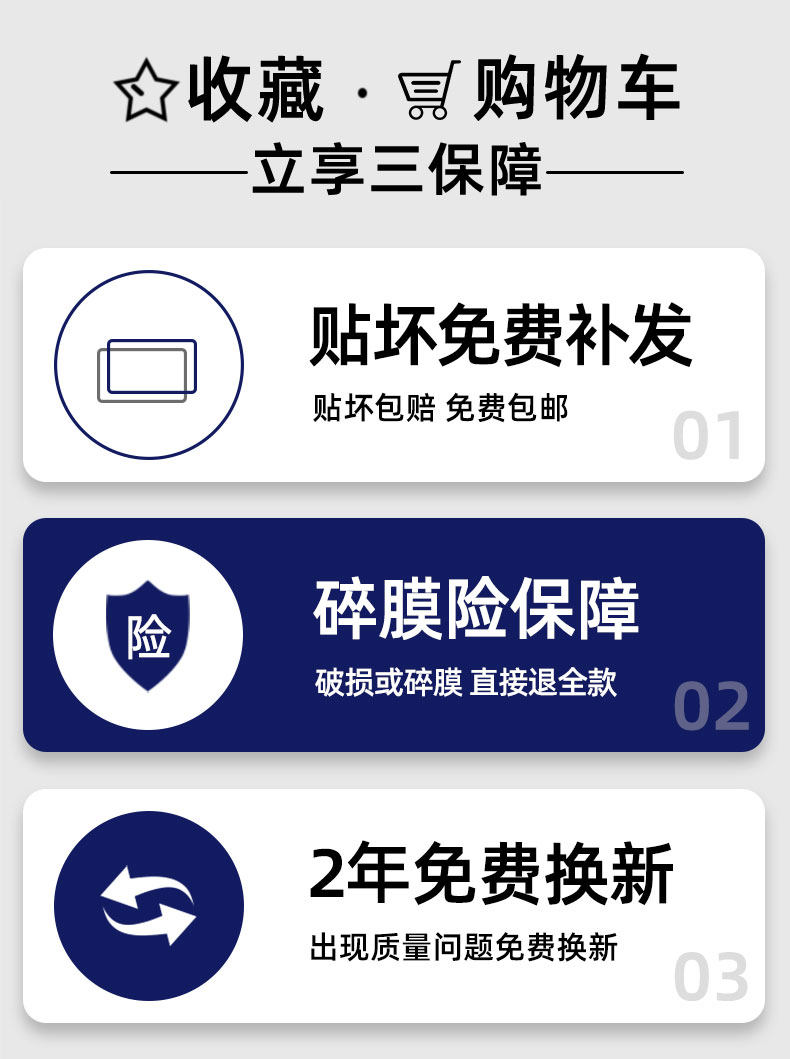 收藏 · 购物车

立享三保障

贴坏免费补发

贴坏包赔 免费包邮

01

险

碎膜险保障

破损或碎膜 直接退全款

02

2年免费换新

出现质量问题免费换新

03