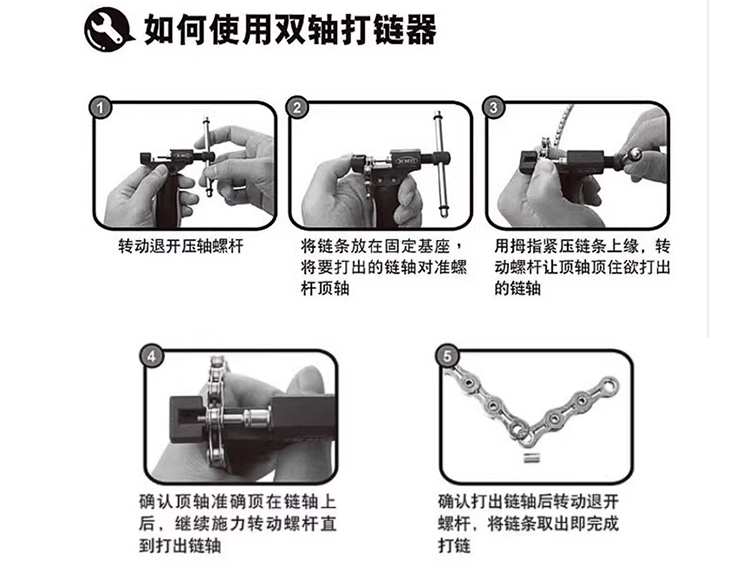 如何使用双轴打链器

1
转动退开压轴螺杆

2
将链条放在固定基座，将要打出的链轴对准螺杆顶轴

3
用拇指紧压链条上缘，转动螺杆让顶轴顶住欲打出的链轴

4
确认顶轴准确顶在链轴上后，继续施力转动螺杆直到打出链轴

5
确认打出链轴后转动退开螺杆，将链条取出即完成打链