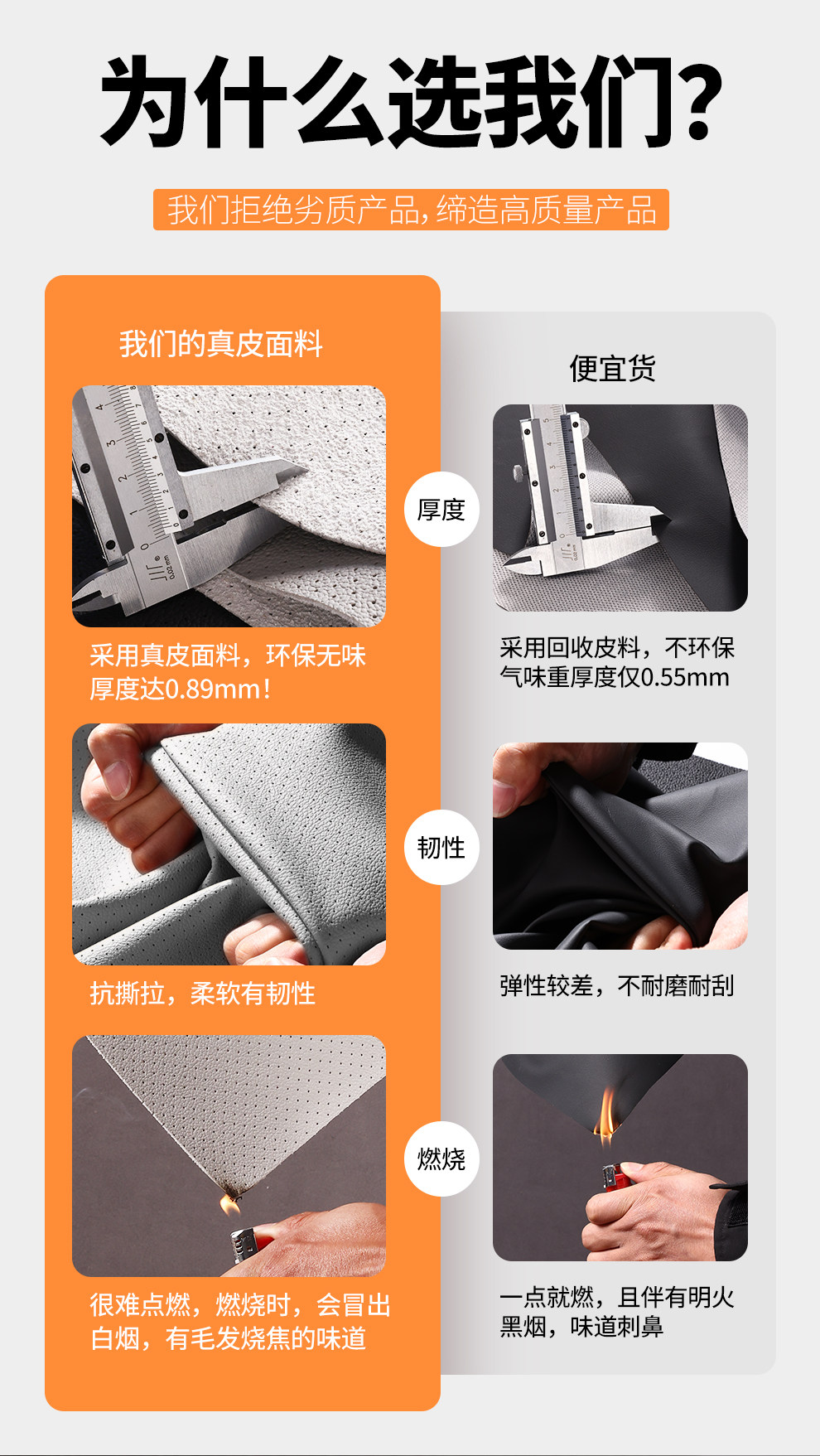 为什么选我们?

我们拒绝劣质产品,缔造高质量产品

我们的真皮面料

采用真皮面料，环保无味
厚度达0.89mm!

抗撕拉，柔软有韧性

很难点燃，燃烧时，会冒出白烟，有毛发烧焦的味道

厚度

韧性

燃烧

便宜货

采用回收皮料，不环保
气味重厚度仅0.55mm

弹性较差，不耐磨耐刮

一点就燃，且伴有明火
黑烟，味道刺鼻