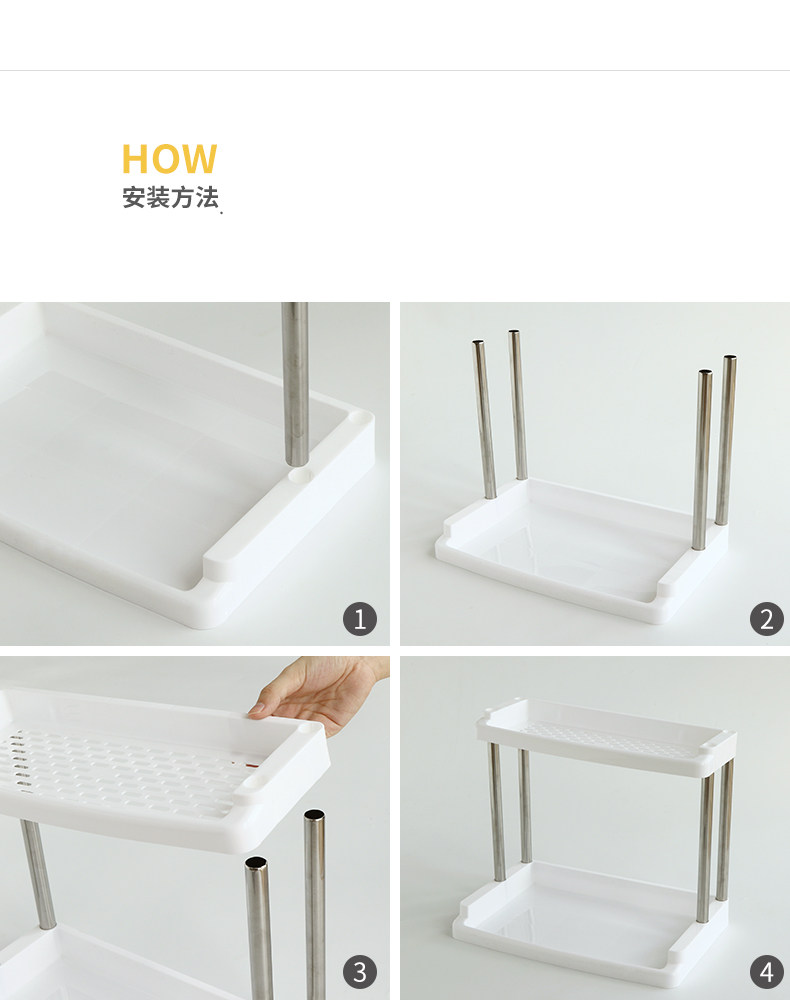 HOW
安装方法.

1

2

3

4