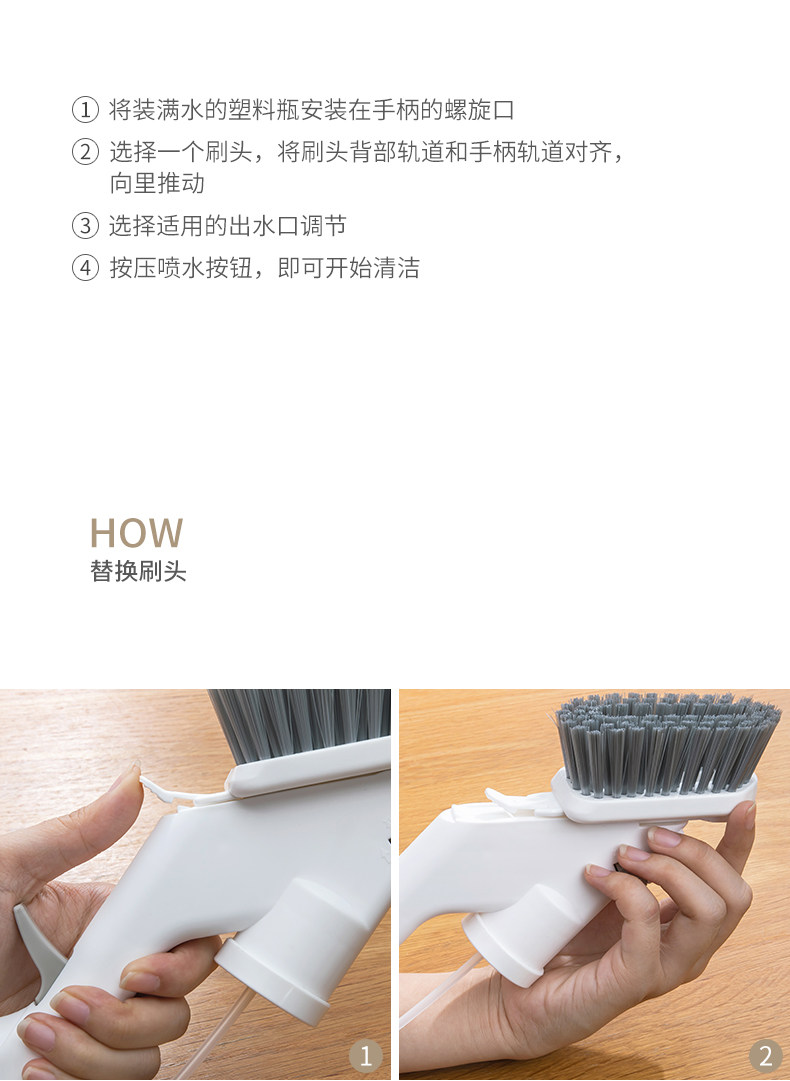 ① 将装满水的塑料瓶安装在手柄的螺旋口
② 选择一个刷头，将刷头背部轨道和手柄轨道对齐，向里推动
③ 选择适用的出水口调节
④ 按压喷水按钮，即可开始清洁

HOW
替换刷头

1

2