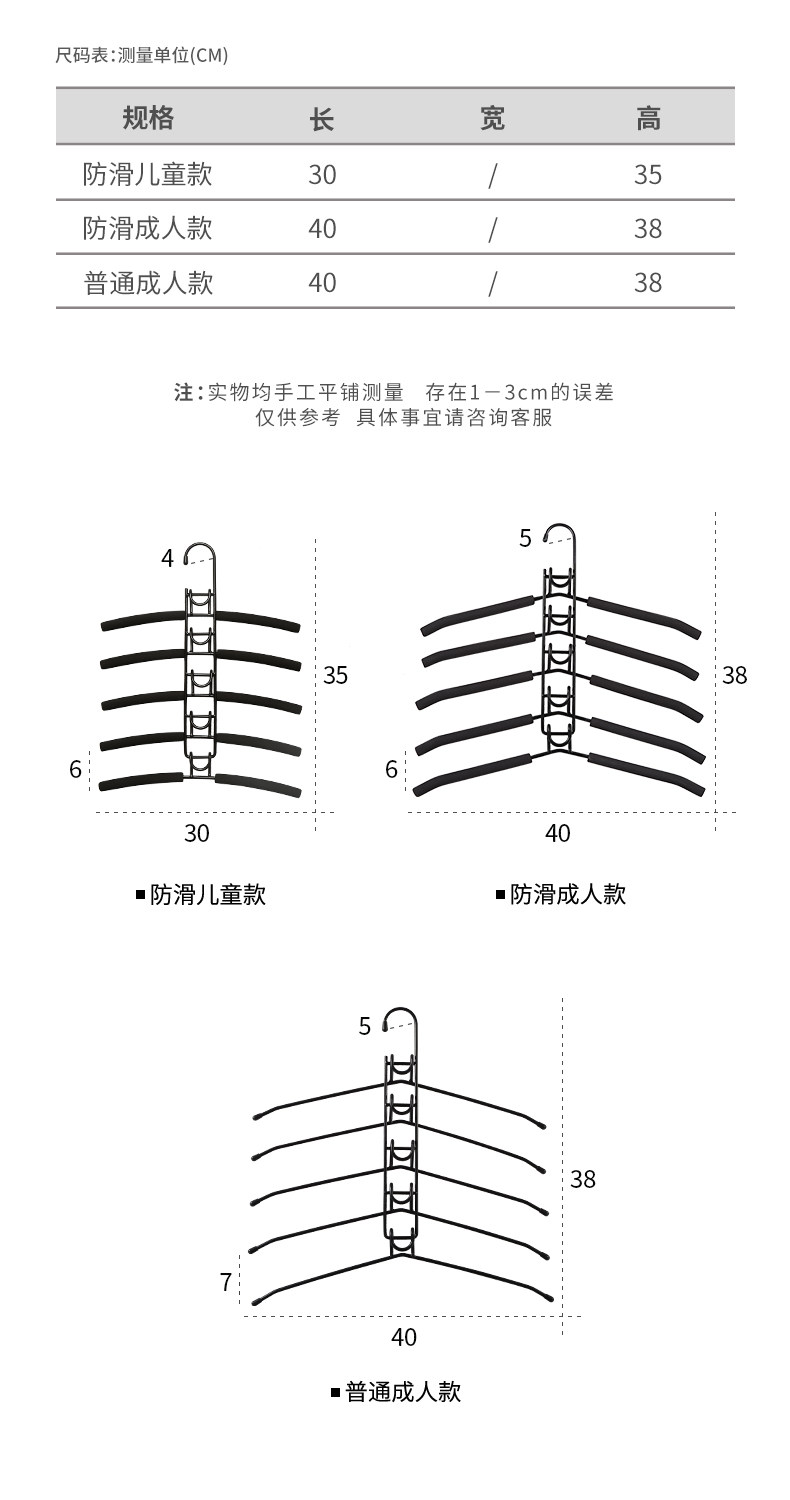 尺码表:测量单位(CM)

| 规格 | 长 | 宽 | 高 |
|---|---|---|---|
| 防滑儿童款 | 30 | / | 35 |
| 防滑成人款 | 40 | / | 38 |
| 普通成人款 | 40 | / | 38 |

注:实物均手工平铺测量　存在1－3cm的误差
仅供参考　具体事宜请咨询客服

4
35
6
30
■防滑儿童款

5
38
6
40
■防滑成人款

5
38
7
40
■普通成人款