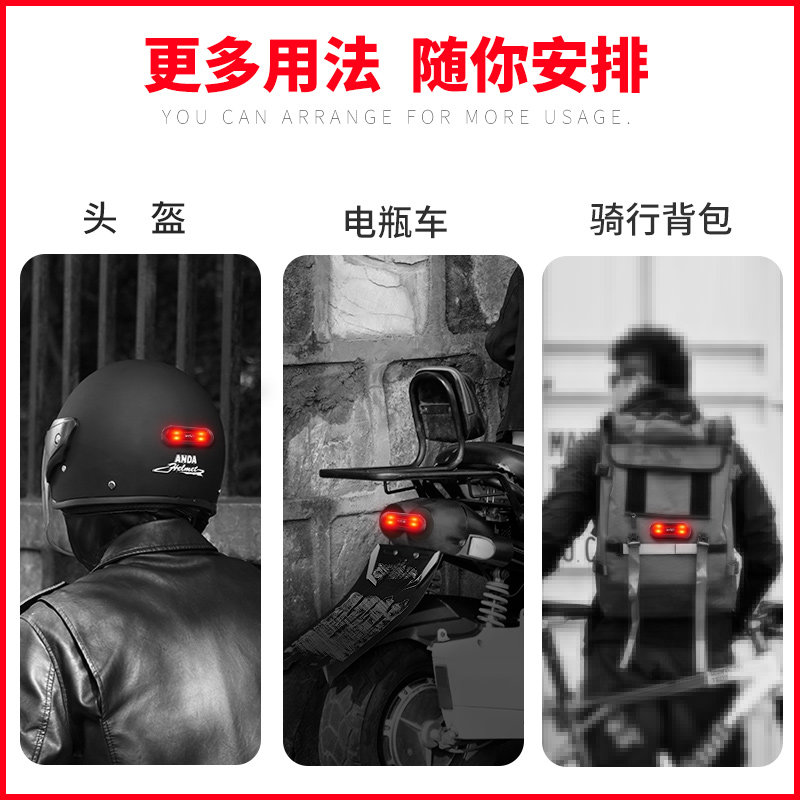 更多用法 随你安排
YOU CAN ARRANGE FOR MORE USAGE.

头 盔

电瓶车

骑行背包

ANDA
Helmet