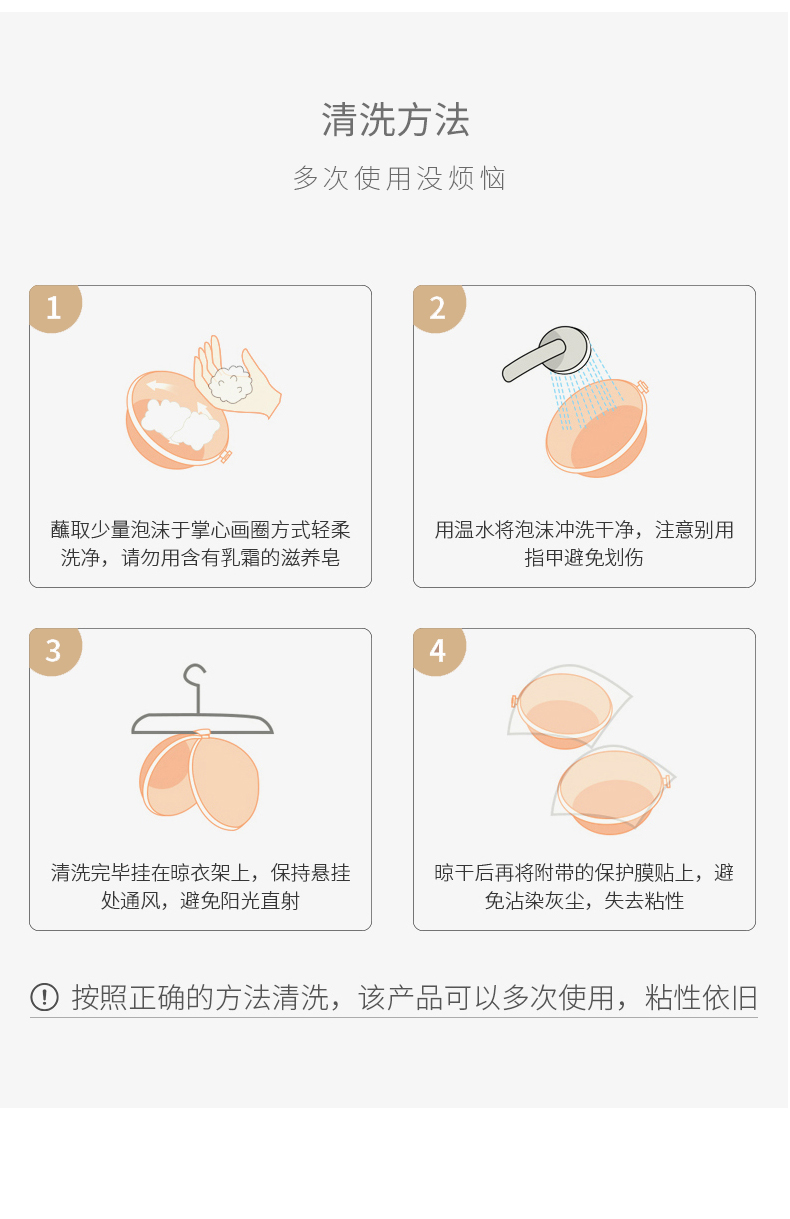 清洗方法

多次使用没烦恼

1

蘸取少量泡沫于掌心画圈方式轻柔洗净，请勿用含有乳霜的滋养皂

2

用温水将泡沫冲洗干净，注意别用指甲避免划伤

3

清洗完毕挂在晾衣架上，保持悬挂处通风，避免阳光直射

4

晾干后再将附带的保护膜贴上，避免沾染灰尘，失去粘性

! 按照正确的方法清洗，该产品可以多次使用，粘性依旧