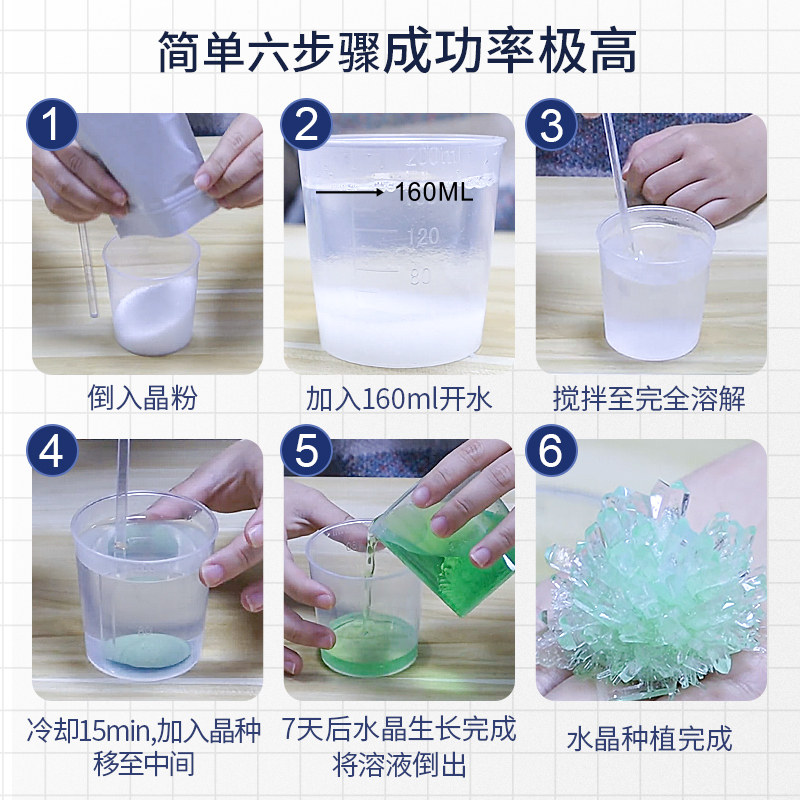 简单六步骤成功率极高

1

倒入晶粉

2

200ml

160ML

120

80

加入160ml开水

3

搅拌至完全溶解

4

冷却15min,加入晶种移至中间

5

7天后水晶生长完成将溶液倒出

6

水晶种植完成