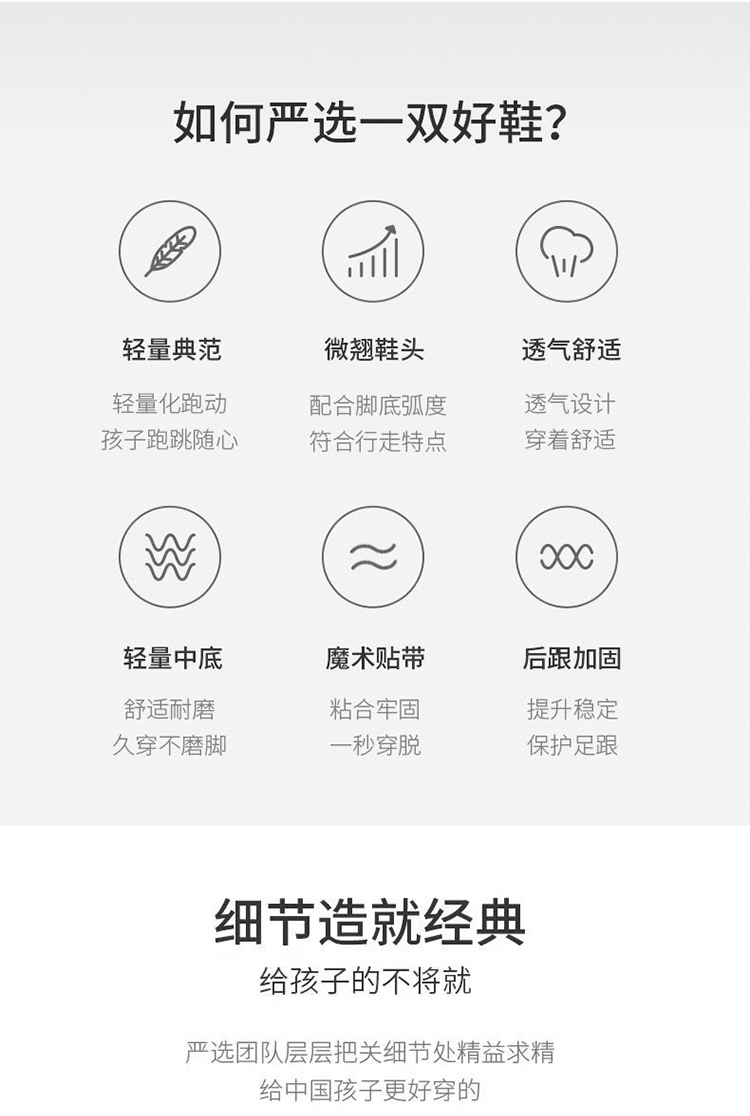 如何严选一双好鞋?

轻量典范

轻量化跑动
孩子跑跳随心

微翘鞋头

配合脚底弧度
符合行走特点

透气舒适

透气设计
穿着舒适

轻量中底

舒适耐磨
久穿不磨脚

魔术贴带

粘合牢固
一秒穿脱

后跟加固

提升稳定
保护足跟

细节造就经典

给孩子的不将就

严选团队层层把关细节处精益求精
给中国孩子更好穿的