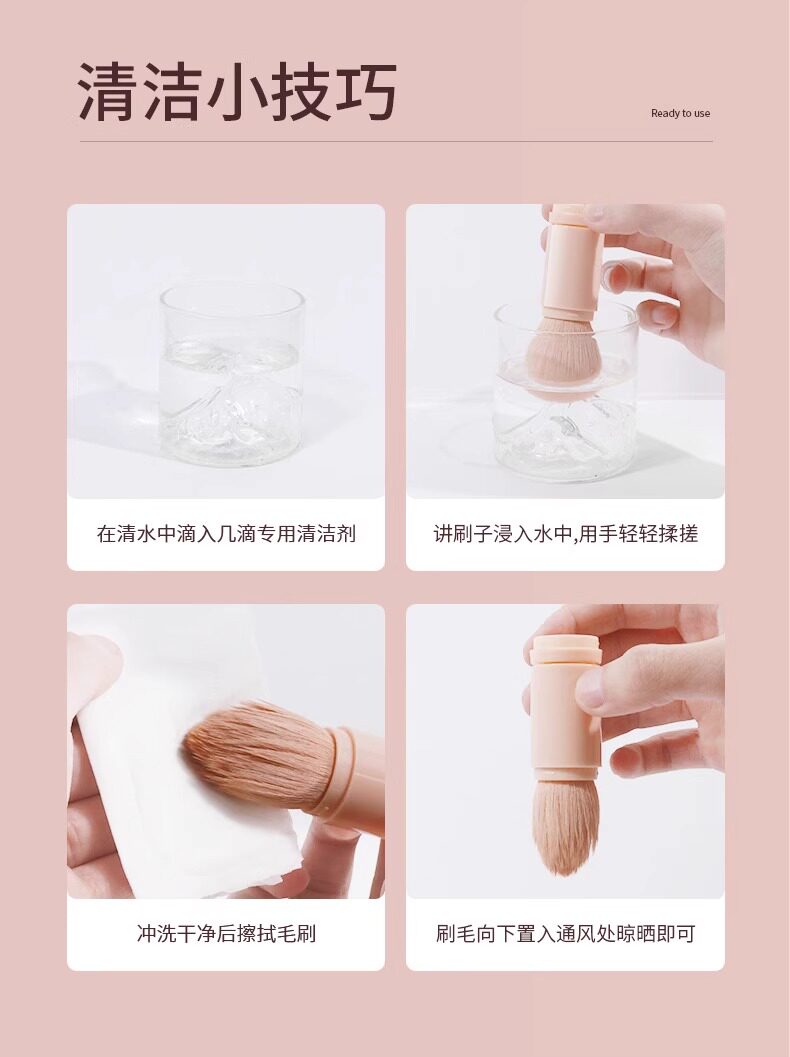 清洁小技巧

Ready to use

在清水中滴入几滴专用清洁剂

讲刷子浸入水中,用手轻轻揉搓

冲洗干净后擦拭毛刷

刷毛向下置入通风处晾晒即可