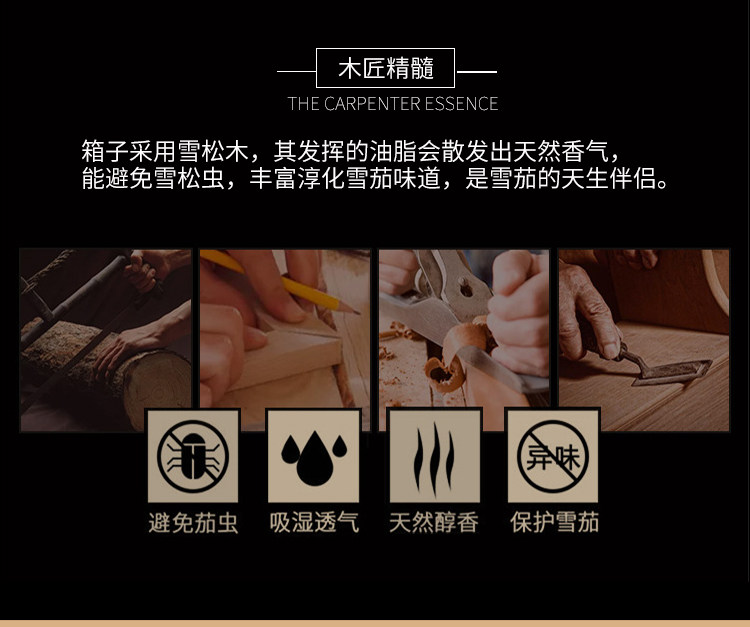 木匠精髓
THE CARPENTER ESSENCE

箱子采用雪松木，其发挥的油脂会散发出天然香气，能避免雪松虫，丰富淳化雪茄味道，是雪茄的天生伴侣。

异味

避免茄虫 吸湿透气 天然醇香 保护雪茄