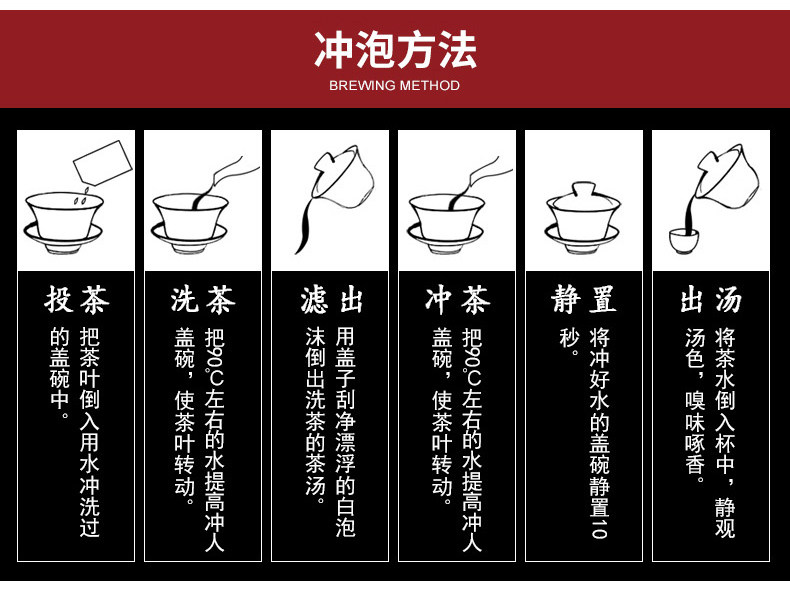 冲泡方法
BREWING METHOD

投茶
把茶叶倒入用水冲洗过的盖碗中。

洗茶
把90℃左右的水提高冲人盖碗，使茶叶转动。

滤出
用盖子刮净漂浮的白泡沫倒出洗茶的茶汤。

冲茶
把90℃左右的水提高冲人盖碗，使茶叶转动。

静置
将冲好水的盖碗静置10秒。

出汤
将茶水倒入杯中，静观汤色，嗅味啄香。