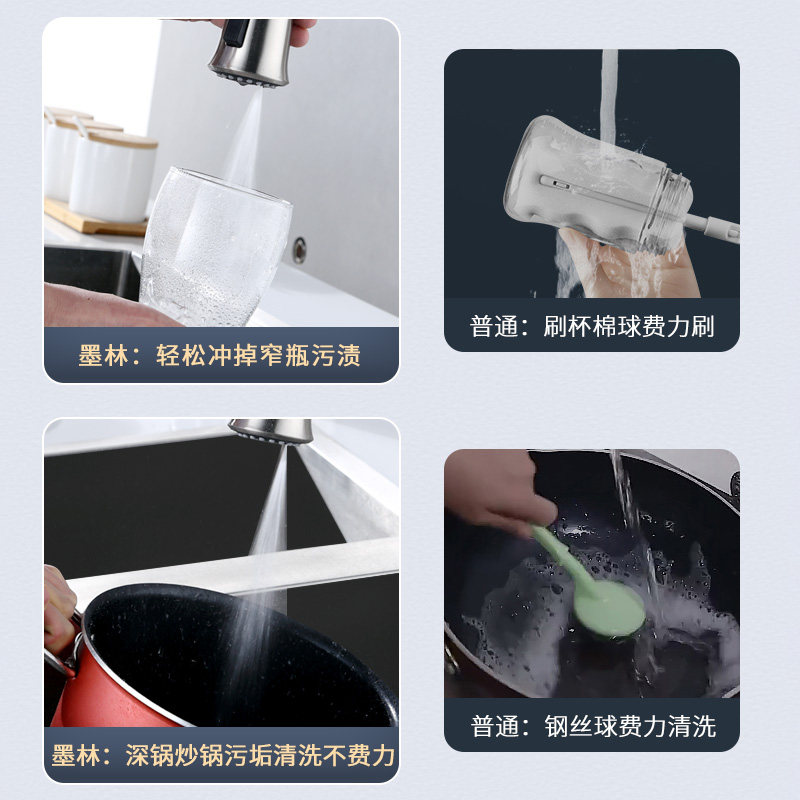 墨林：轻松冲掉窄瓶污渍

普通：刷杯棉球费力刷

墨林：深锅炒锅污垢清洗不费力

普通：钢丝球费力清洗