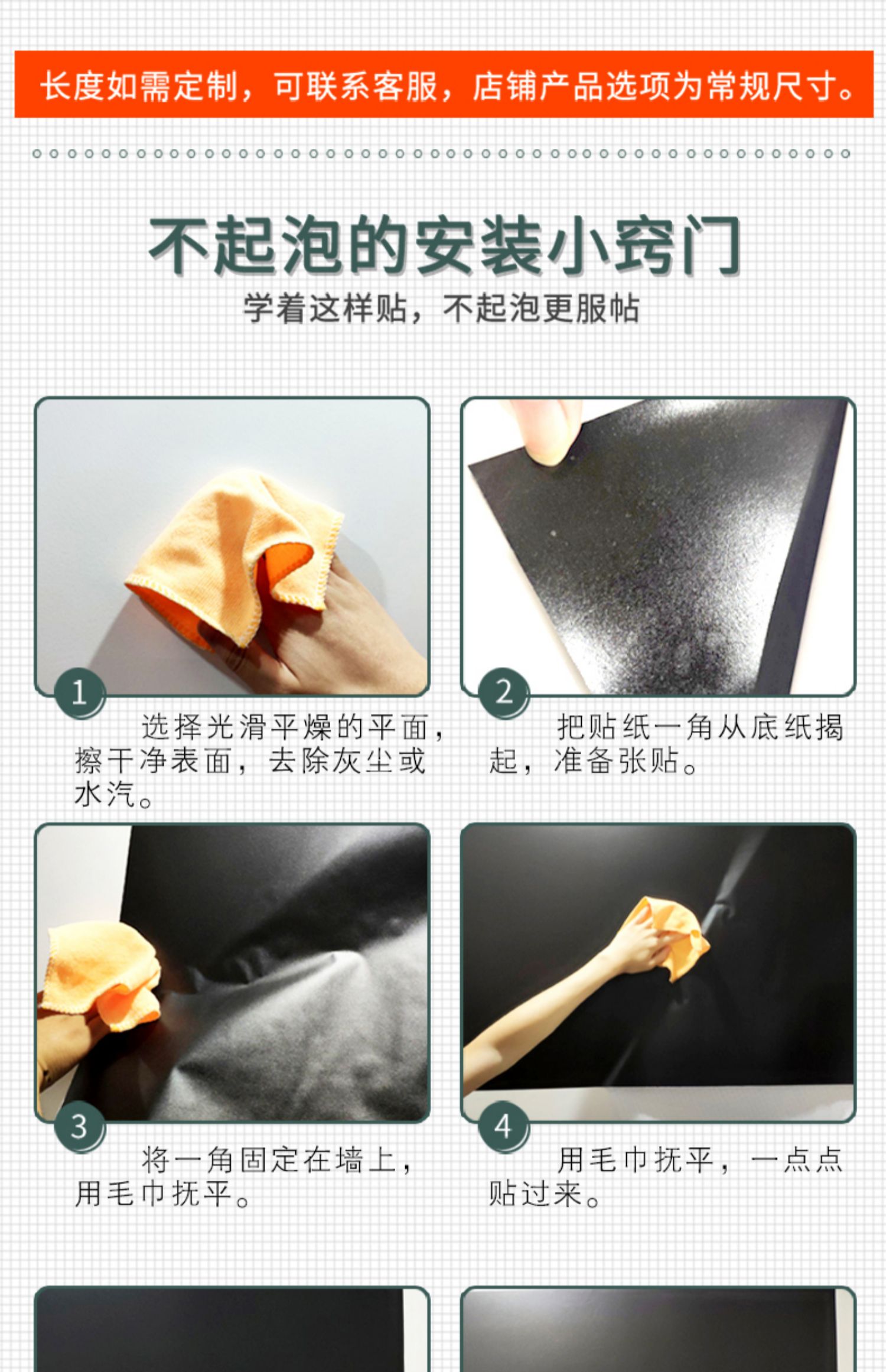 长度如需定制，可联系客服，店铺产品选项为常规尺寸。

不起泡的安装小窍门

学着这样贴，不起泡更服帖

1

选择光滑平燥的平面，擦干净表面，去除灰尘或水汽。

2

把贴纸一角从底纸揭起，准备张贴。

3

将一角固定在墙上，用毛巾抚平。

4

用毛巾抚平，一点点贴过来。