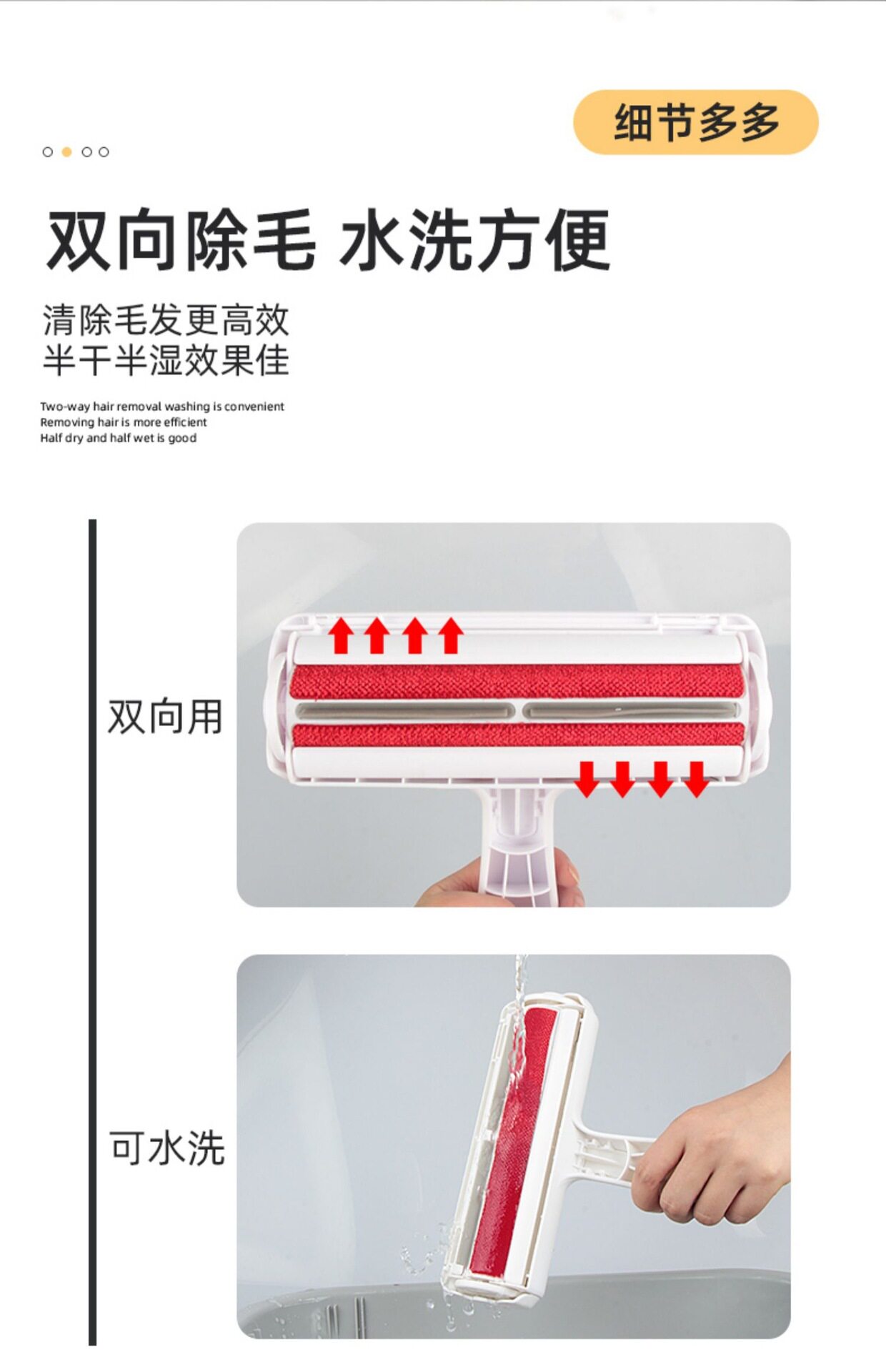 细节多多

双向除毛 水洗方便

清除毛发更高效
半干半湿效果佳

Two-way hair removal washing is convenient
Removing hair is more efficient
Half dry and half wet is good

双向用

可水洗