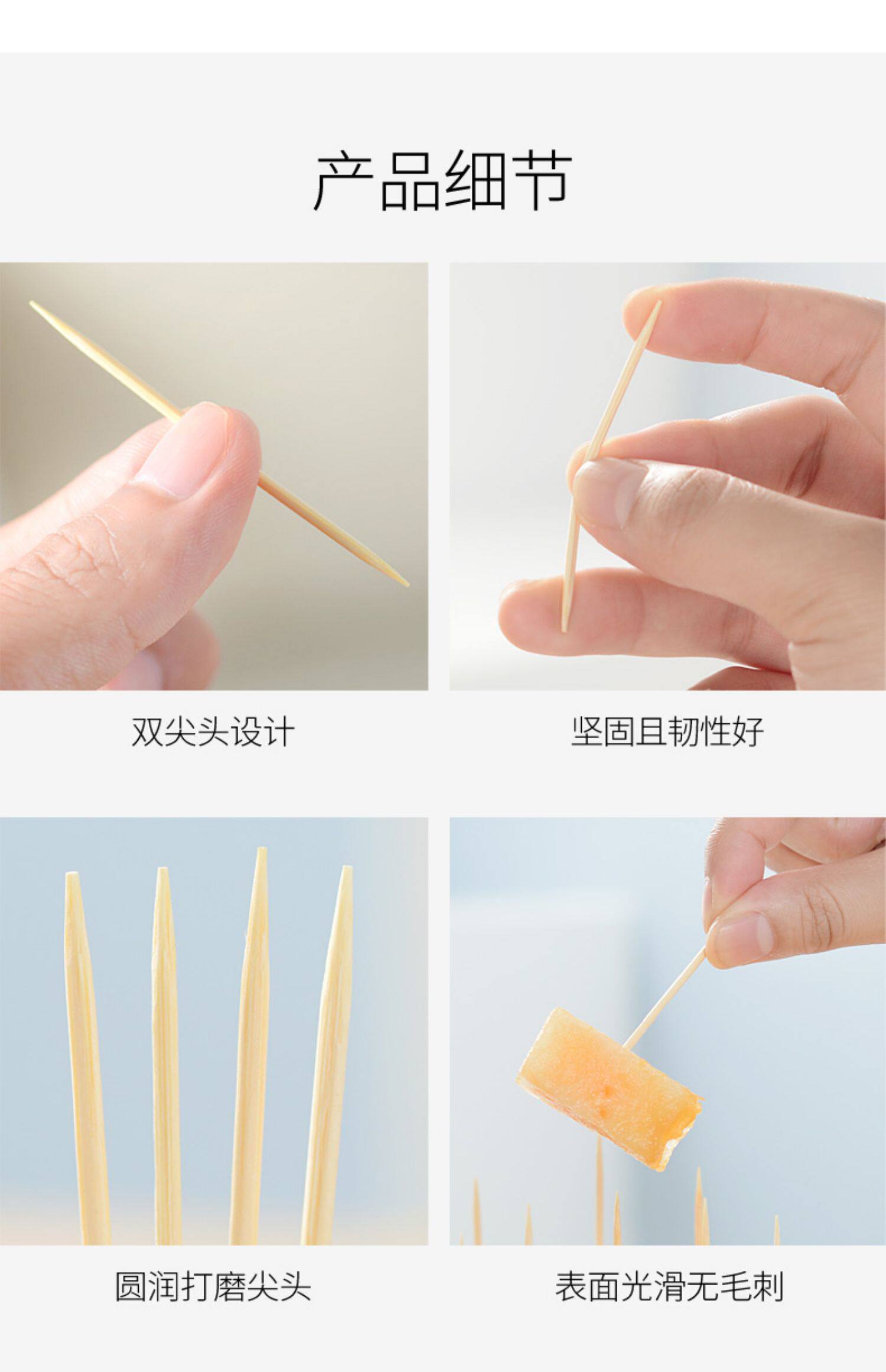 产品细节

双尖头设计

坚固且韧性好

圆润打磨尖头

表面光滑无毛刺