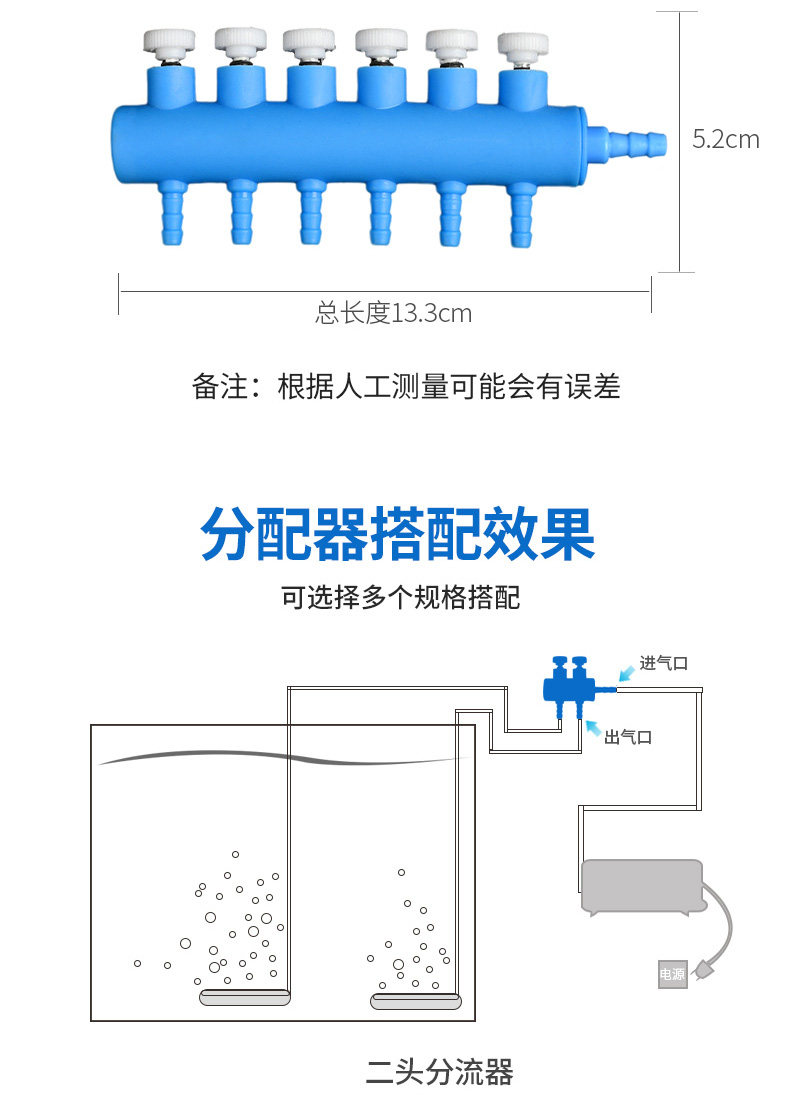 5.2cm

总长度13.3cm

备注：根据人工测量可能会有误差

分配器搭配效果

可选择多个规格搭配

进气口

出气口

电源

二头分流器