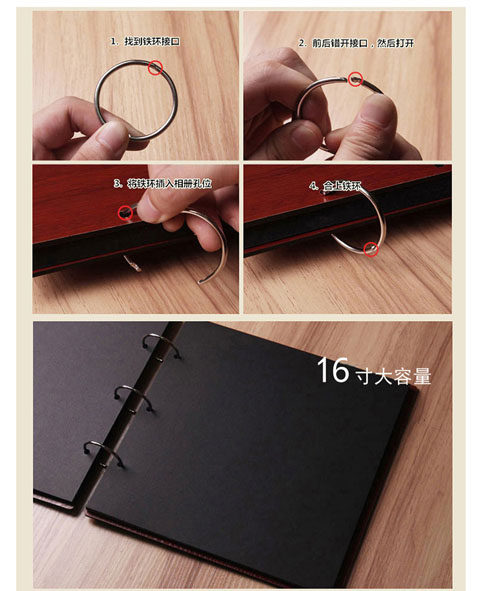 1. 找到铁环接口

2. 前后错开接口，然后打开

3. 将铁环插入相册孔位

4. 合上铁环

16寸大容量