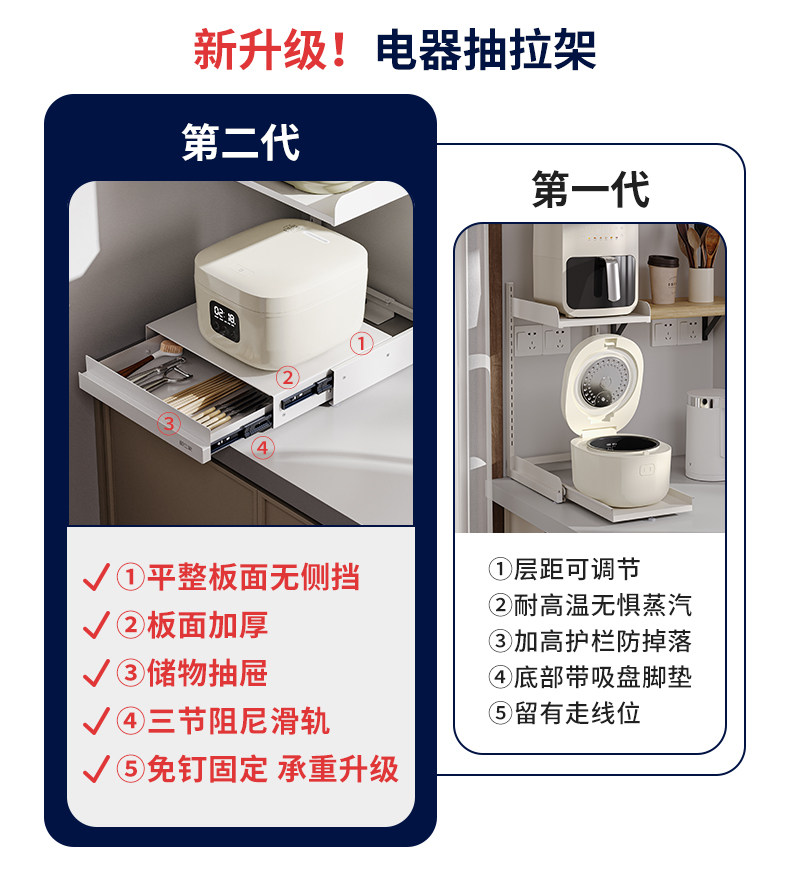 新升级！电器抽拉架

第二代

①
②
③
④

✓①平整板面无侧挡
✓②板面加厚
✓③储物抽屉
✓④三节阻尼滑轨
✓⑤免钉固定 承重升级

第一代

①层距可调节
②耐高温无惧蒸汽
③加高护栏防掉落
④底部带吸盘脚垫
⑤留有走线位