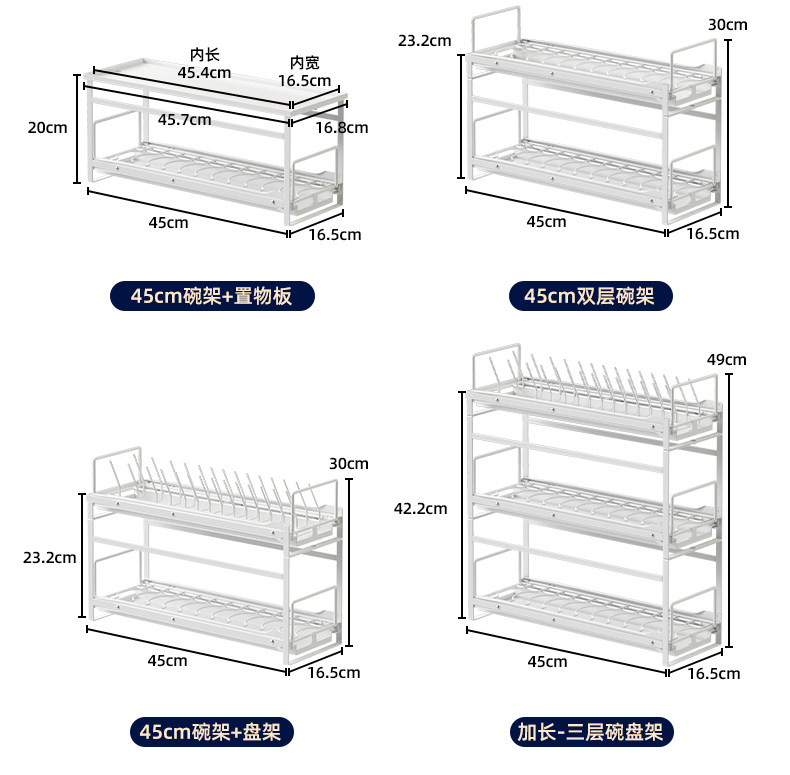 内长
45.4cm
内宽
16.5cm
20cm
45.7cm
16.8cm
45cm
16.5cm

45cm碗架+置物板

23.2cm
30cm
45cm
16.5cm

45cm双层碗架

30cm
23.2cm
45cm
16.5cm

45cm碗架+盘架

49cm
42.2cm
45cm
16.5cm

加长-三层碗盘架