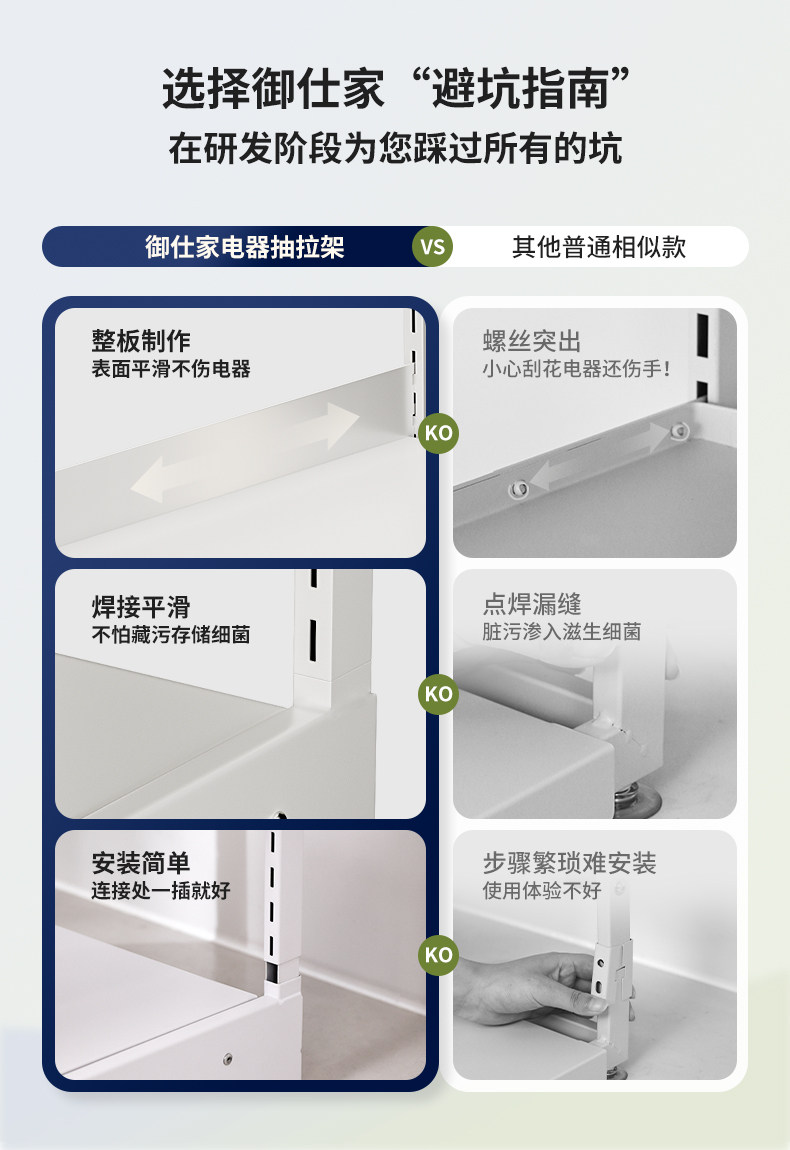 选择御仕家“避坑指南”

在研发阶段为您踩过所有的坑

御仕家电器抽拉架

VS

其他普通相似款

整板制作
表面平滑不伤电器

KO

螺丝突出
小心刮花电器还伤手！

焊接平滑
不怕藏污存储细菌

KO

点焊漏缝
脏污渗入滋生细菌

安装简单
连接处一插就好

KO

步骤繁琐难安装
使用体验不好