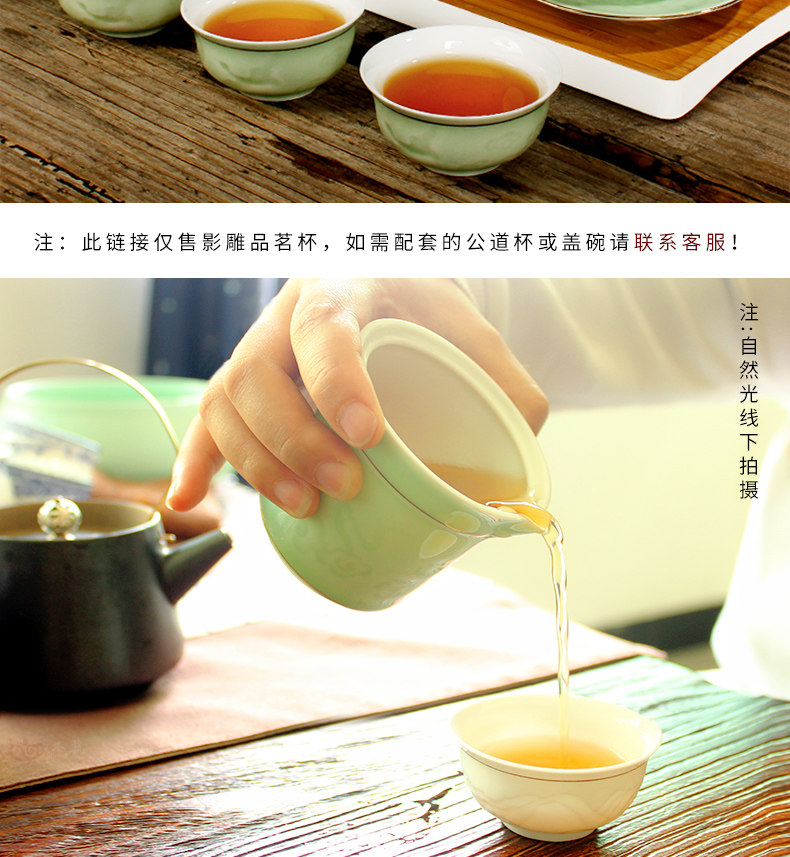 注：此链接仅售影雕品茗杯，如需配套的公道杯或盖碗请联系客服！

注：自然光线下拍摄