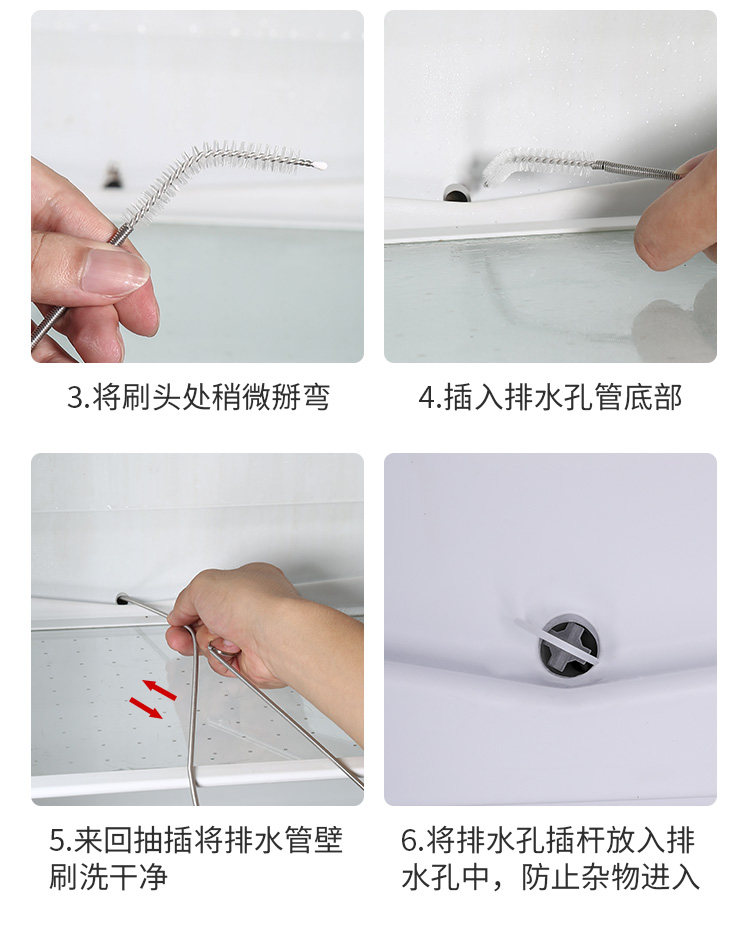 3.将刷头处稍微掰弯

4.插入排水孔管底部

5.来回抽插将排水管壁刷洗干净

6.将排水孔插杆放入排水孔中，防止杂物进入