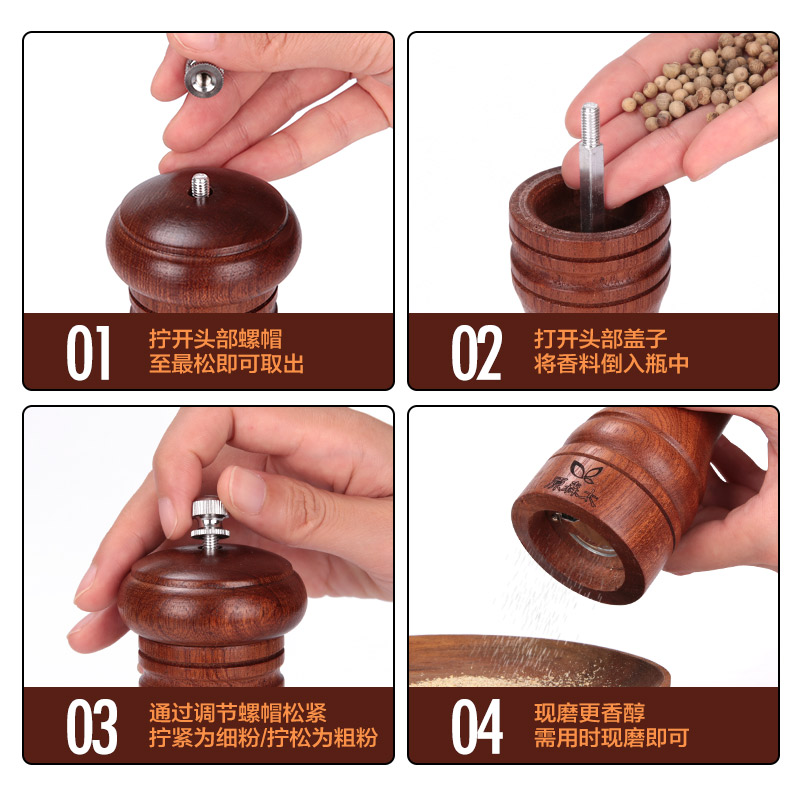 01 拧开头部螺帽
至最松即可取出

02 打开头部盖子
将香料倒入瓶中

03 通过调节螺帽松紧
拧紧为细粉/拧松为粗粉

原森太

04 现磨更香醇
需用时现磨即可