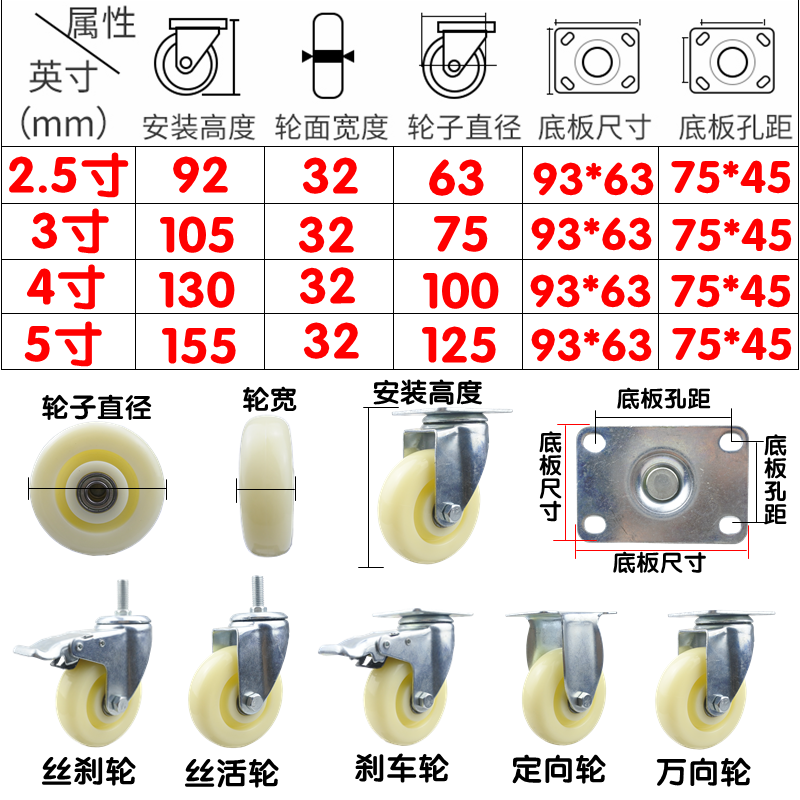 | 属性 英寸 (mm) | 安装高度 | 轮面宽度 | 轮子直径 | 底板尺寸 | 底板孔距 |
|---|---|---|---|---|---|
| 2.5寸 | 92 | 32 | 63 | 93*63 | 75*45 |
| 3寸 | 105 | 32 | 75 | 93*63 | 75*45 |
| 4寸 | 130 | 32 | 100 | 93*63 | 75*45 |
| 5寸 | 155 | 32 | 125 | 93*63 | 75*45 |

轮子直径

轮宽

安装高度

底板孔距

底板尺寸

底板孔距

底板尺寸

丝刹轮

丝活轮

刹车轮

定向轮

万向轮