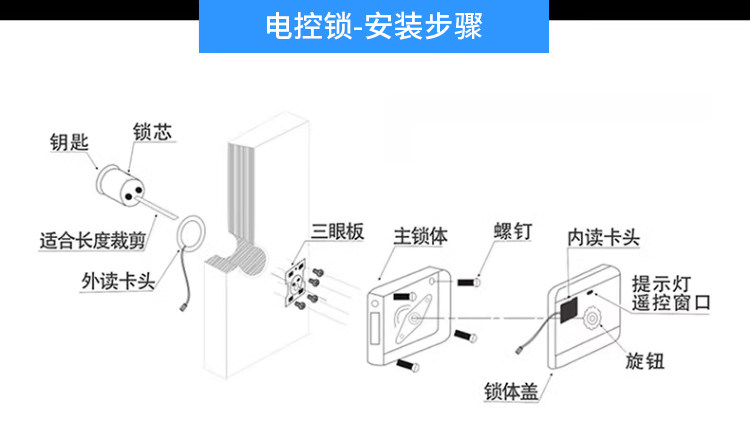 电控锁-安装步骤

钥匙
锁芯
适合长度裁剪
外读卡头
三眼板
主锁体
螺钉
内读卡头
提示灯
遥控窗口
旋钮
锁体盖