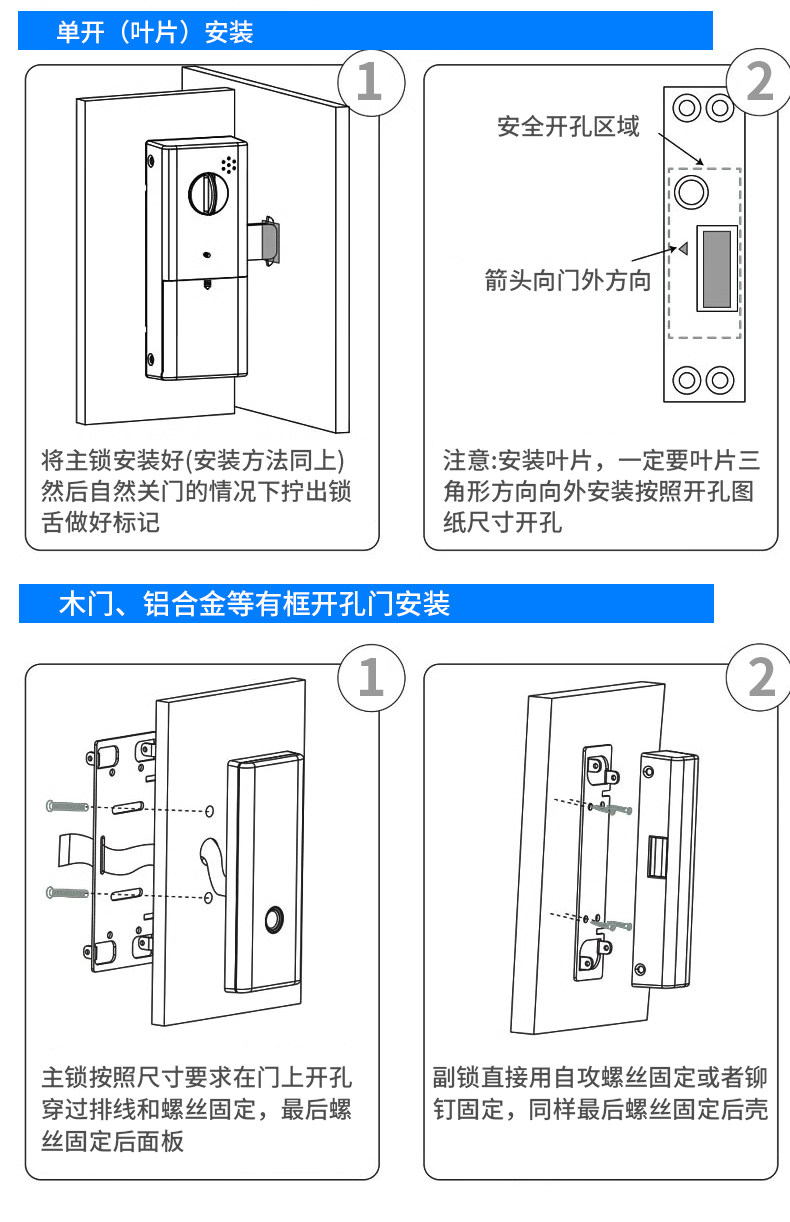 单开（叶片）安装

1

将主锁安装好(安装方法同上)然后自然关门的情况下拧出锁舌做好标记

2

安全开孔区域

箭头向门外方向

注意:安装叶片，一定要叶片三角形方向向外安装按照开孔图纸尺寸开孔

木门、铝合金等有框开孔门安装

1

主锁按照尺寸要求在门上开孔穿过排线和螺丝固定，最后螺丝固定后面板

2

副锁直接用自攻螺丝固定或者铆钉固定，同样最后螺丝固定后壳