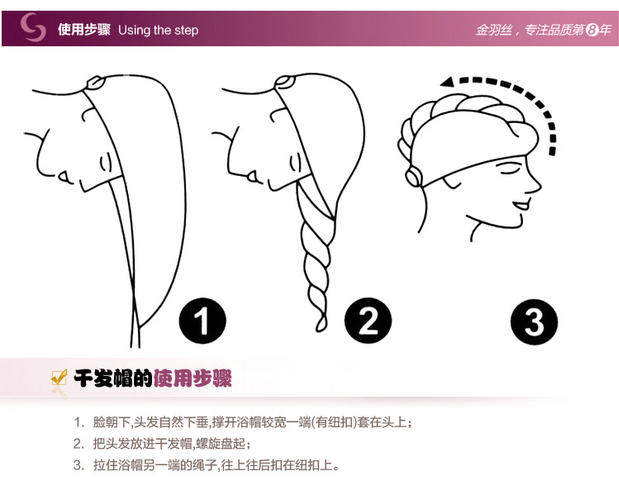 使用步骤 Using the step

金羽丝，专注品质第8年

1

2

3

干发帽的使用步骤

1. 脸朝下,头发自然下垂,撑开浴帽较宽一端(有纽扣)套在头上;

2. 把头发放进干发帽,螺旋盘起;

3. 拉住浴帽另一端的绳子,往上往后扣在纽扣上。