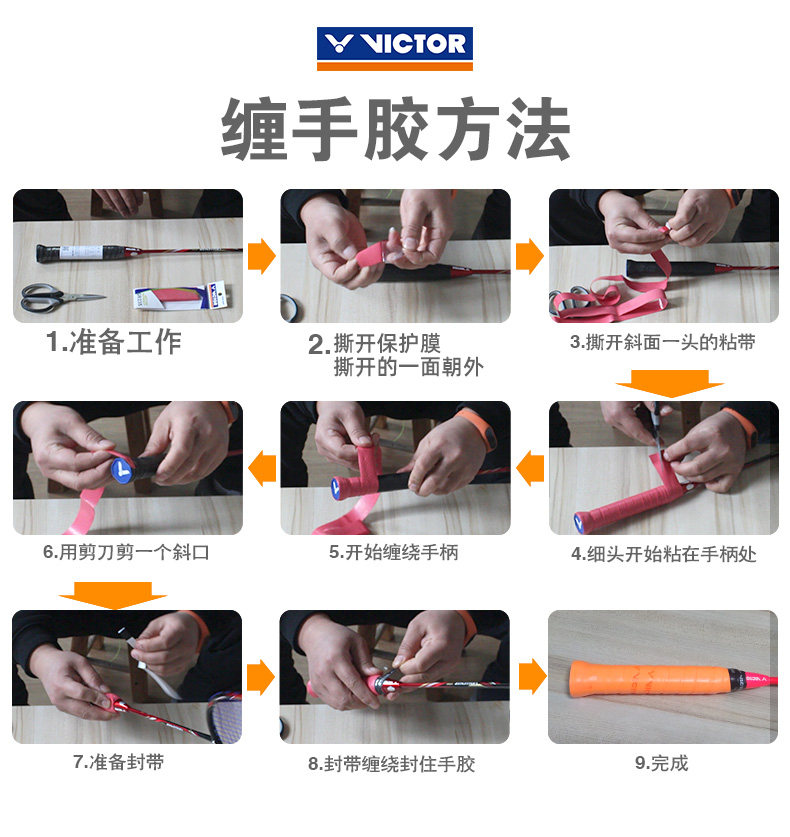 VICTOR

缠手胶方法

1.准备工作

2.撕开保护膜
撕开的一面朝外

3.撕开斜面一头的粘带

6.用剪刀剪一个斜口

5.开始缠绕手柄

4.细头开始粘在手柄处

7.准备封带

8.封带缠绕封住手胶

9.完成