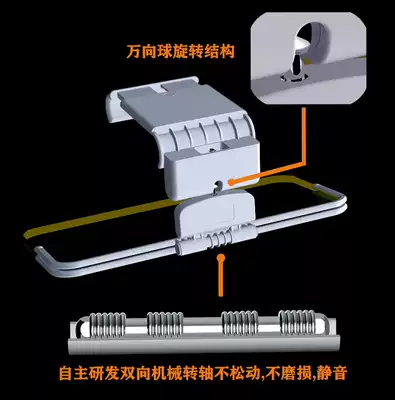 万向球旋转结构

自主研发双向机械转轴不松动,不磨损,静音