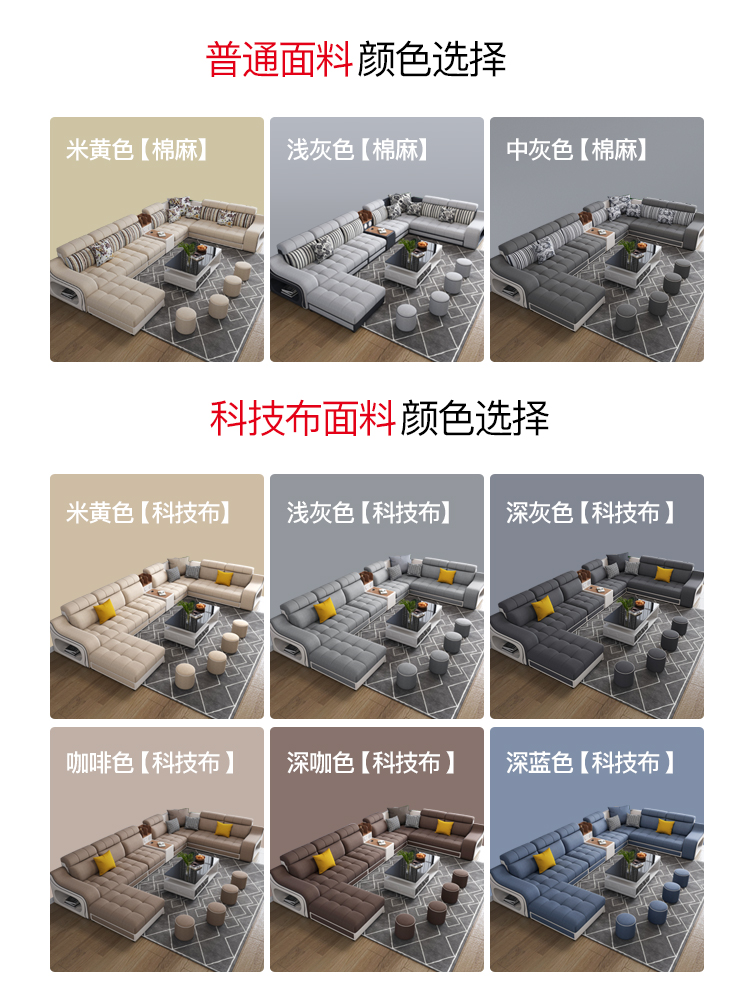 普通面料颜色选择

米黄色【棉麻】

浅灰色【棉麻】

中灰色【棉麻】

科技布面料颜色选择

米黄色【科技布】

浅灰色【科技布】

深灰色【科技布】

咖啡色【科技布】

深咖色【科技布】

深蓝色【科技布】